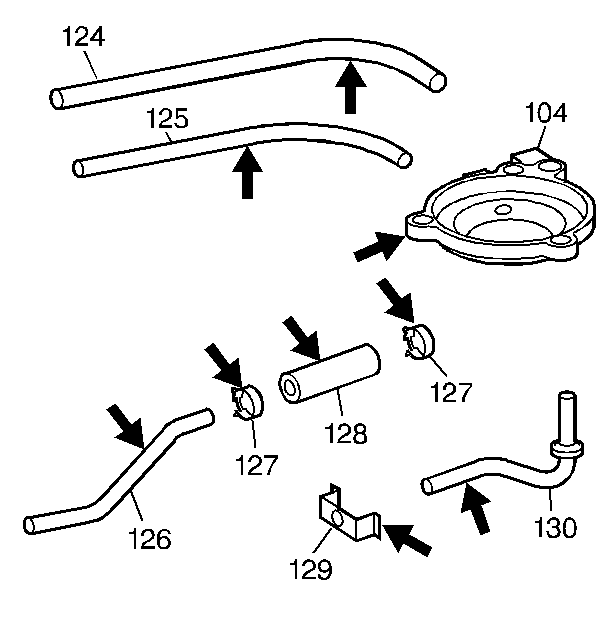 124
125
104
127
128
127
126
129
130