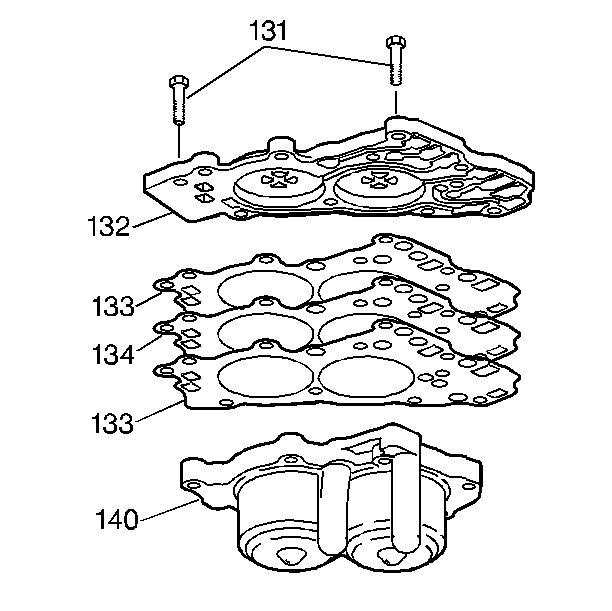 131

132

133

134

133

140