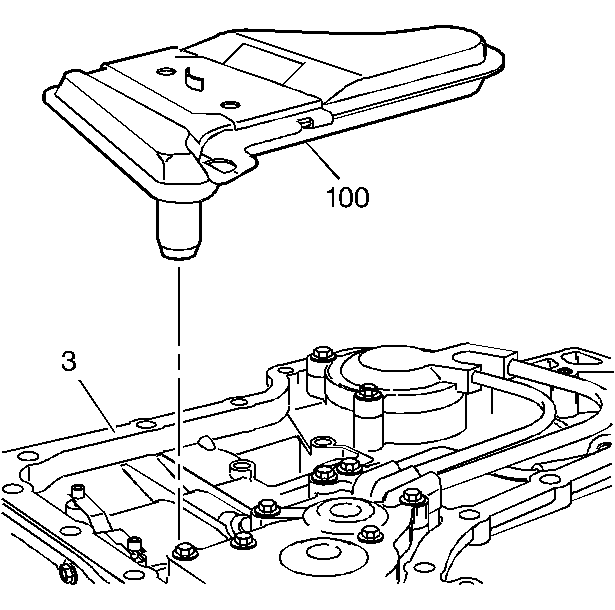 100

3