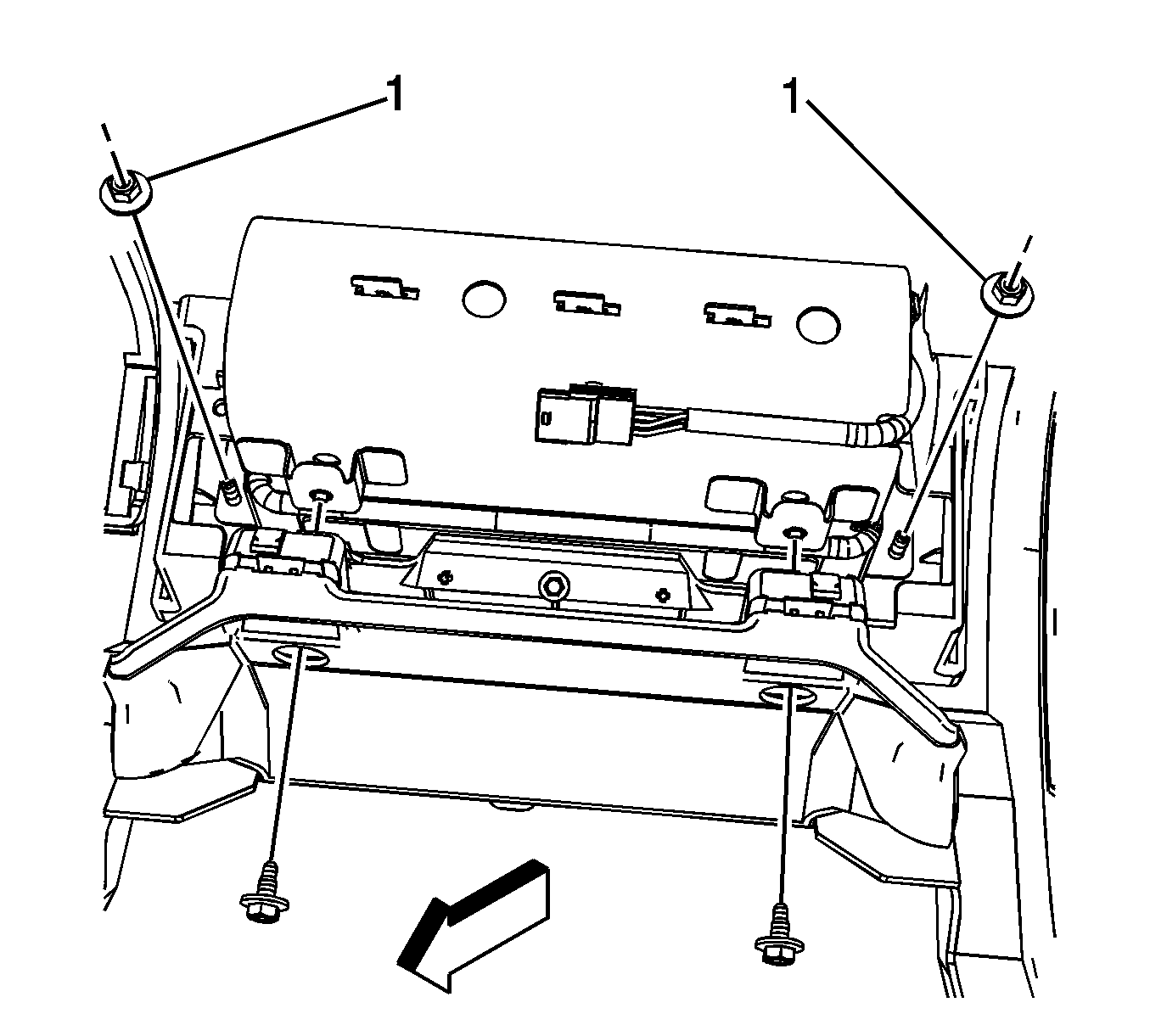 1
1