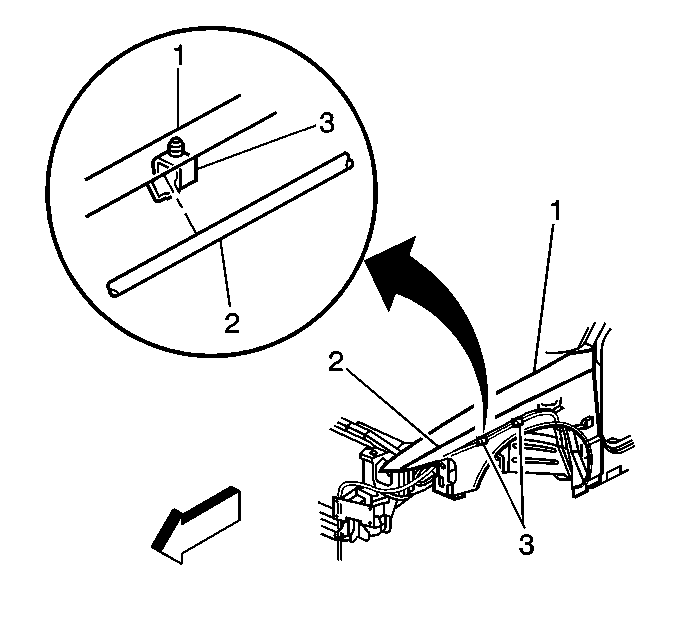 1
3
2
1
2
3