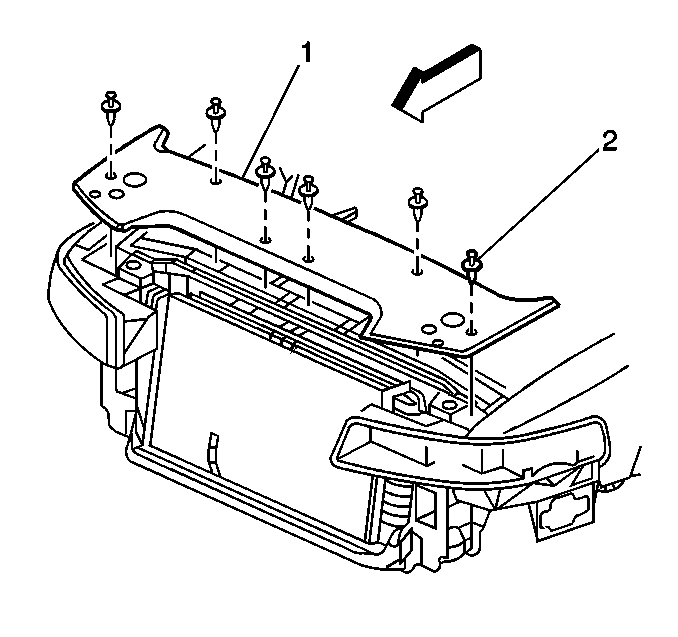 1
2