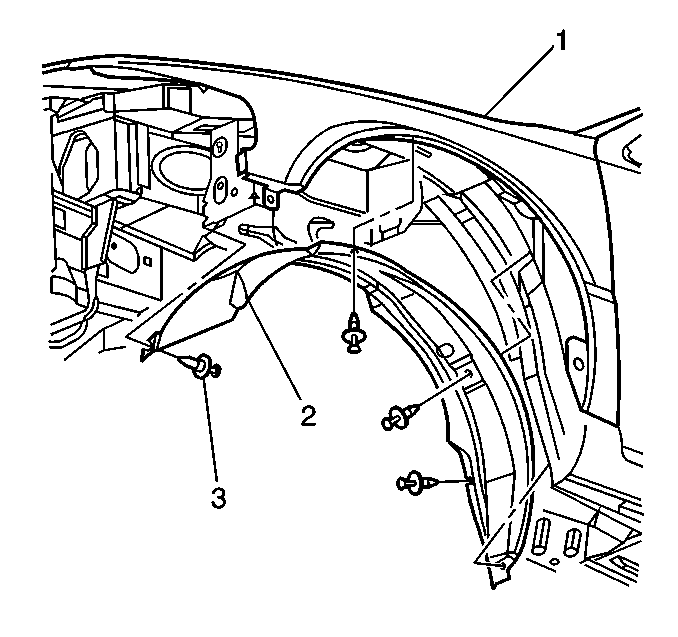 1
2
3