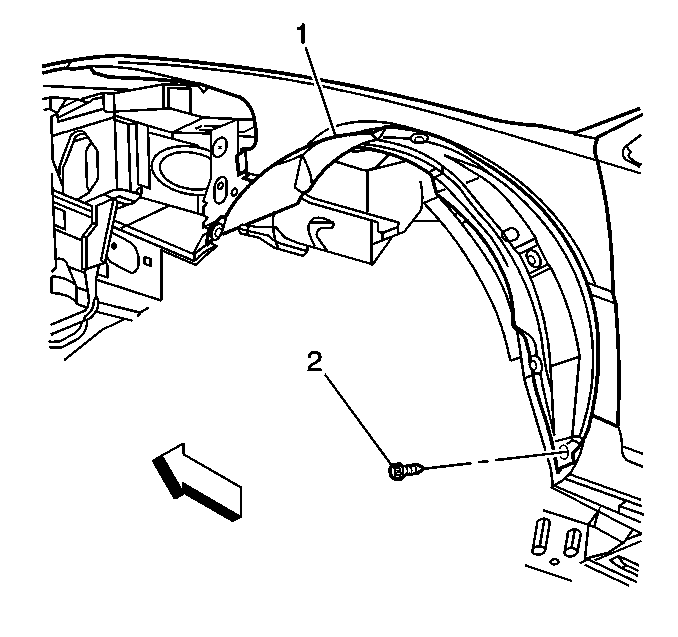 1
2