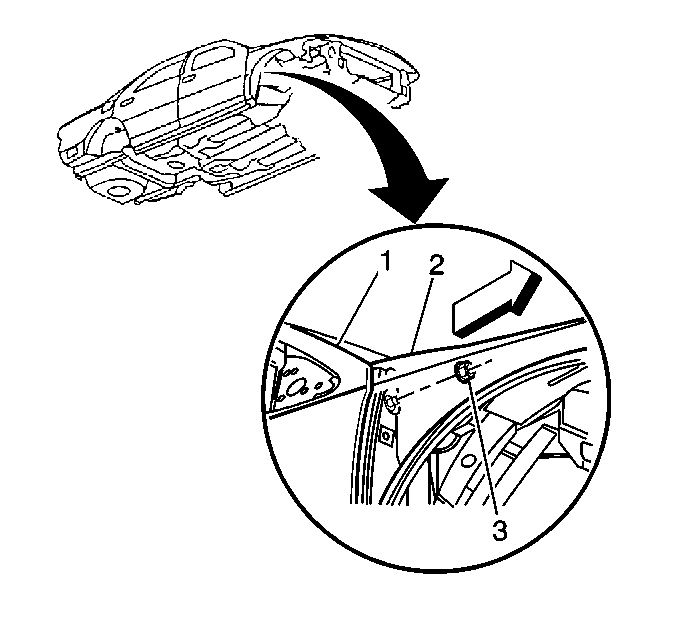 1
2
3