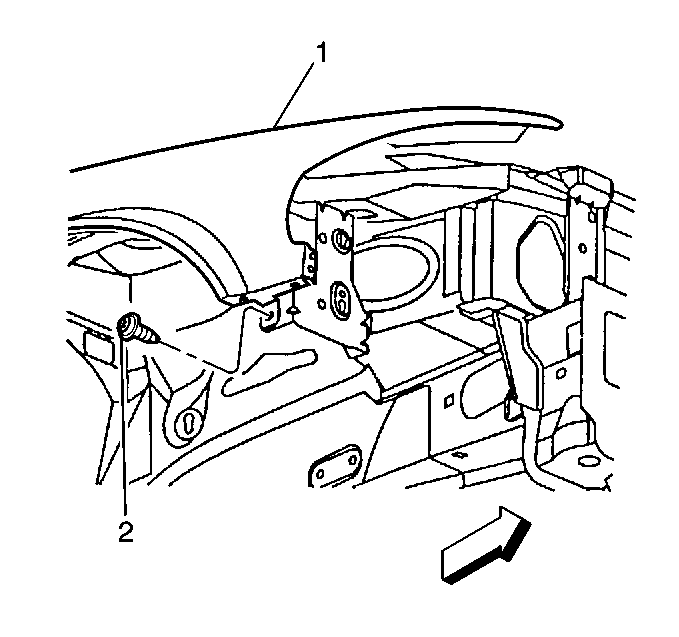 1

2