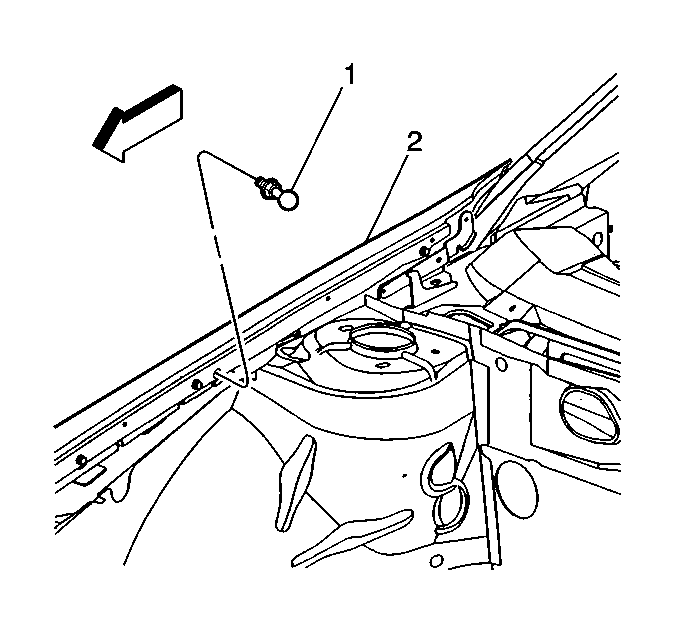 1
2