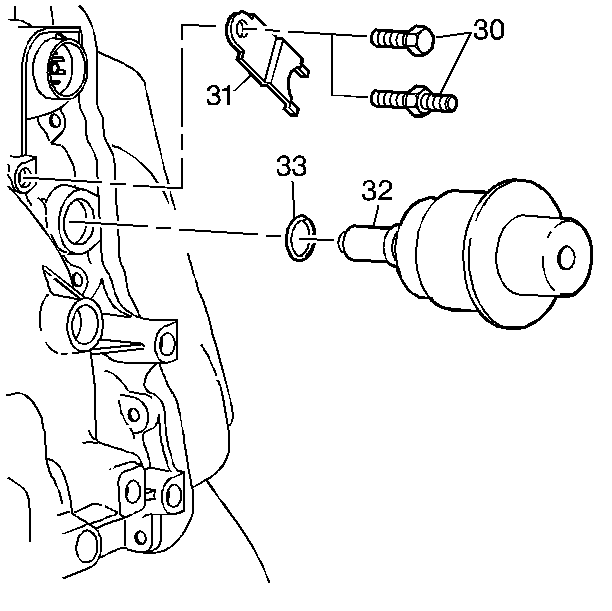 30
31
33
32