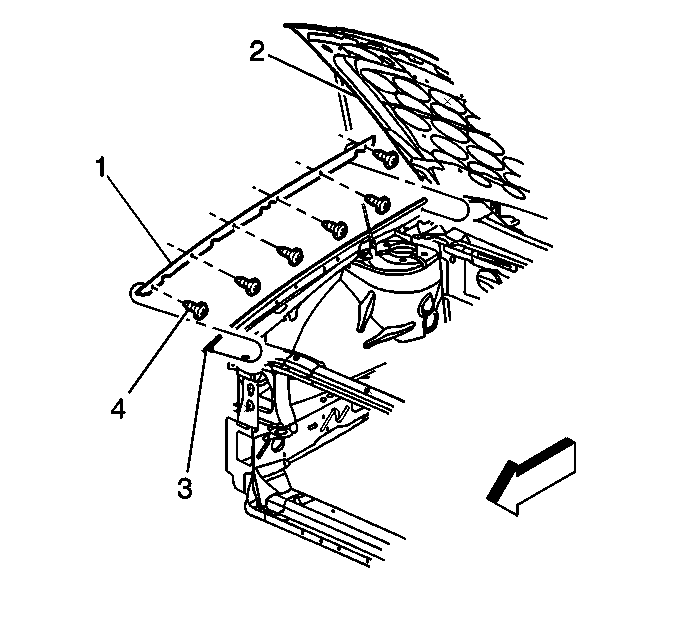 2
1
4
3