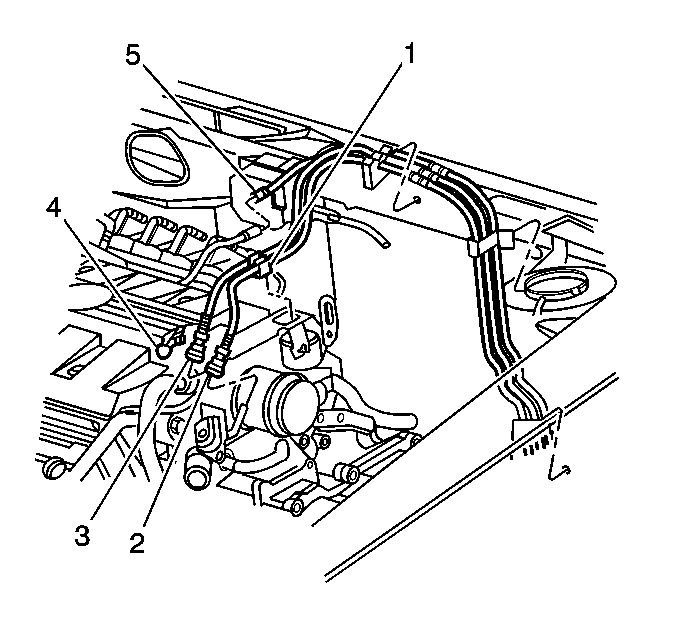 5
1
4
3
2