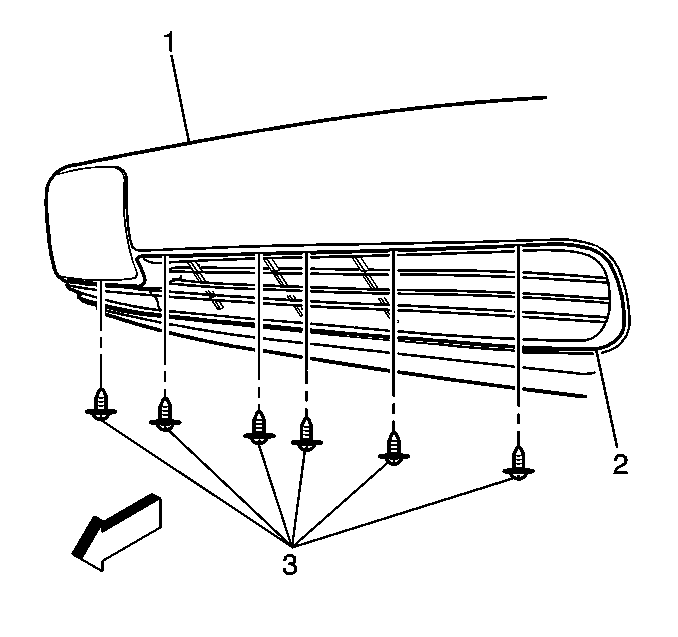 1
2
3