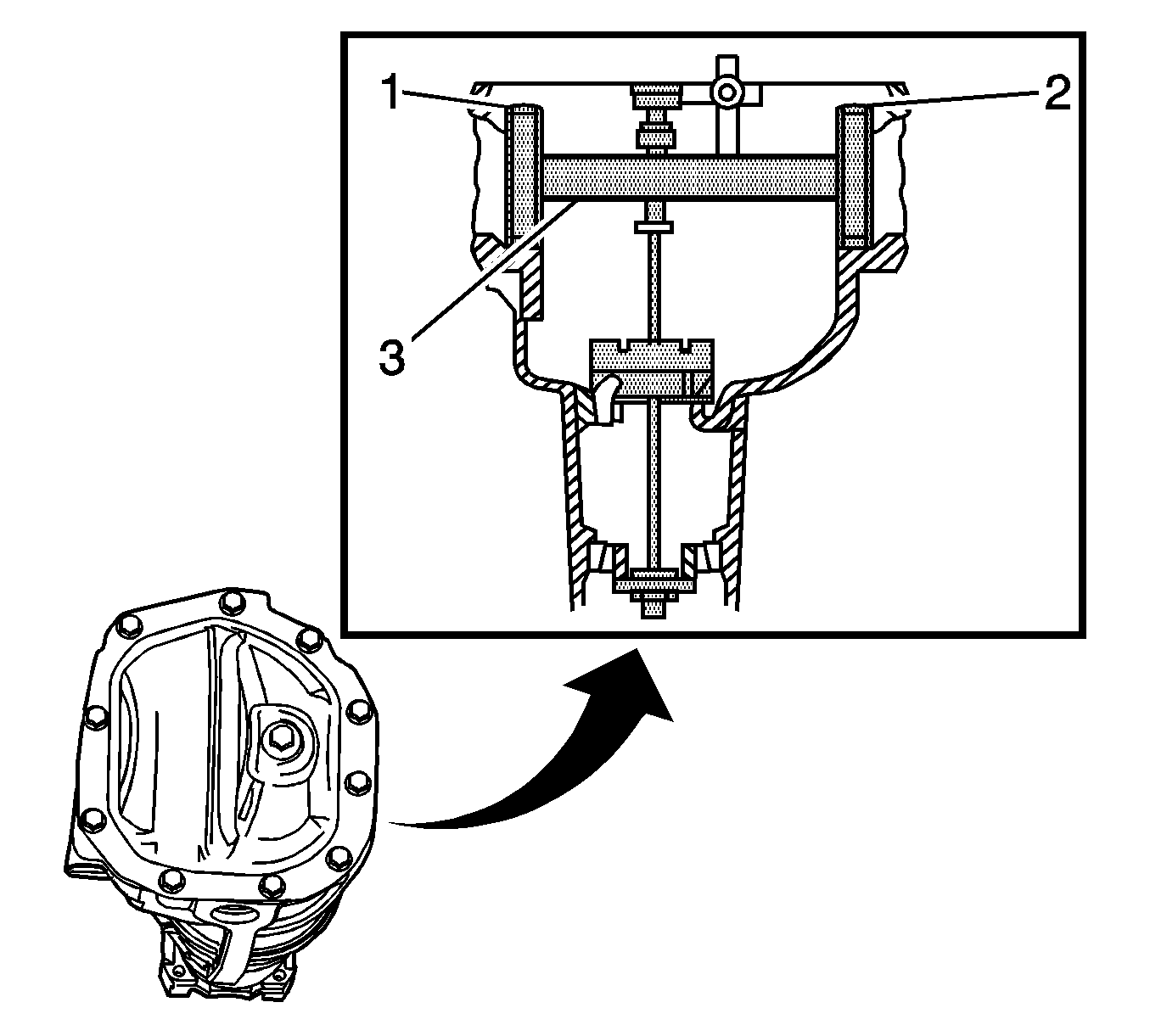 1
2
3