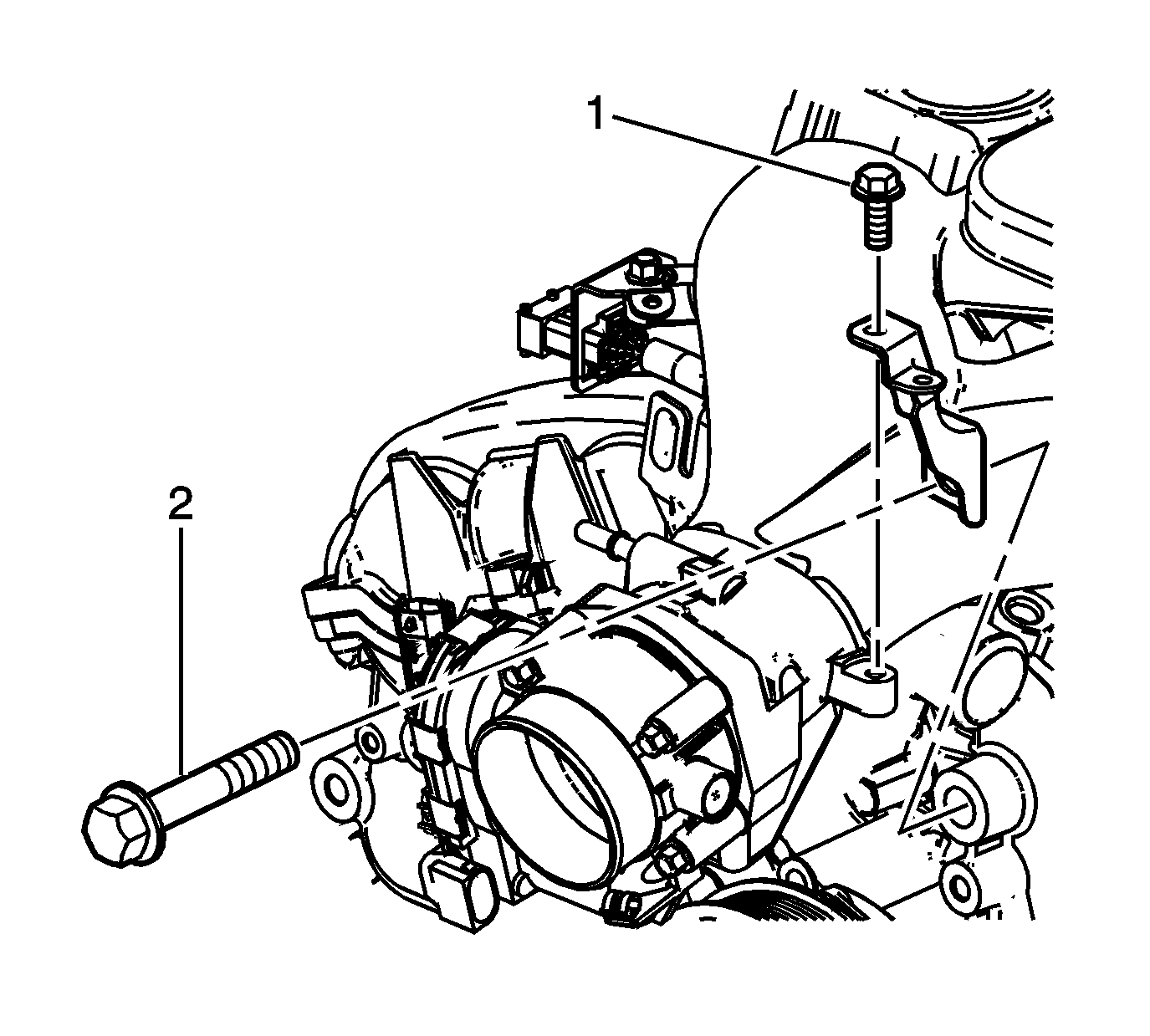 1
2