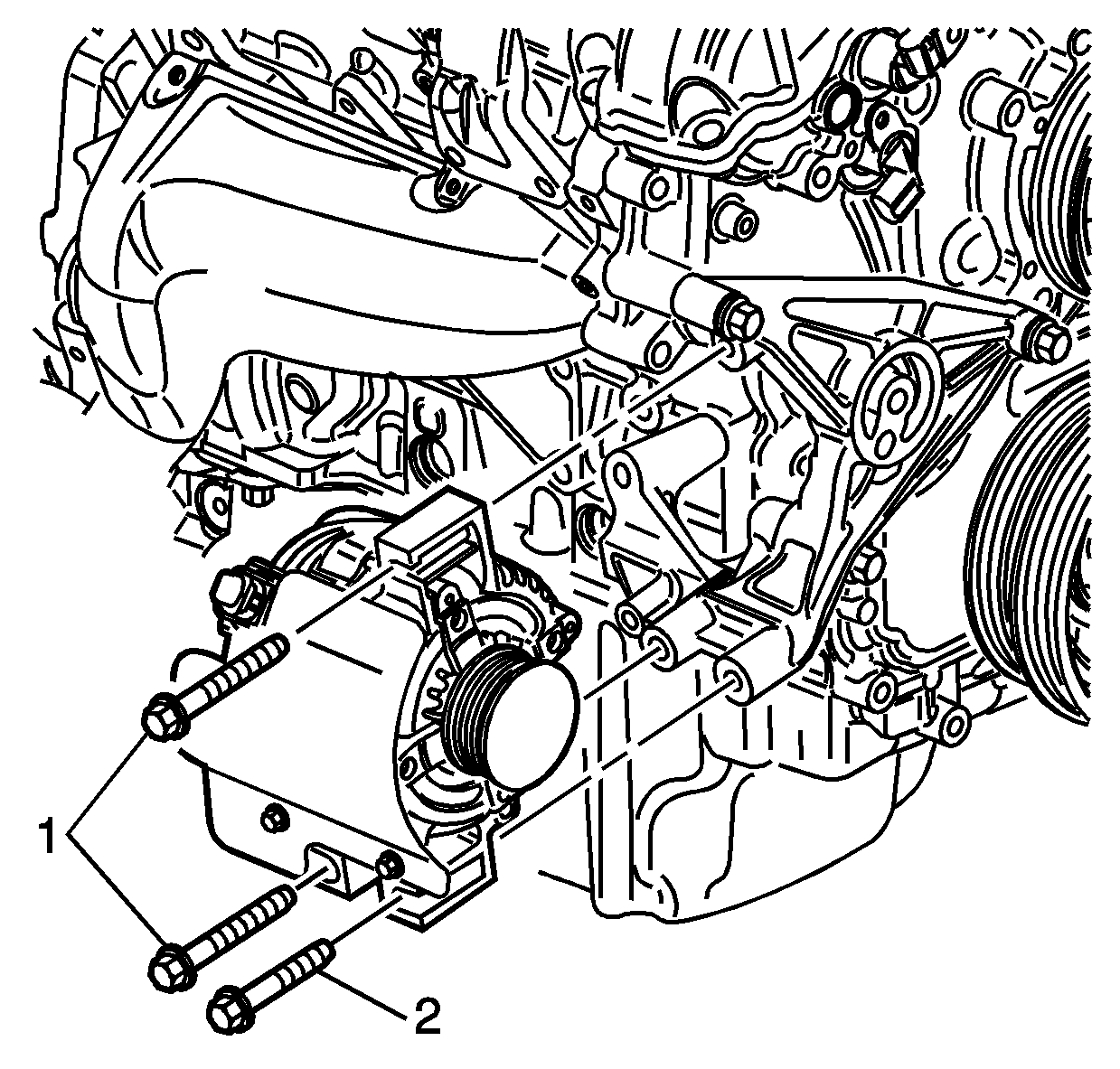 1
2