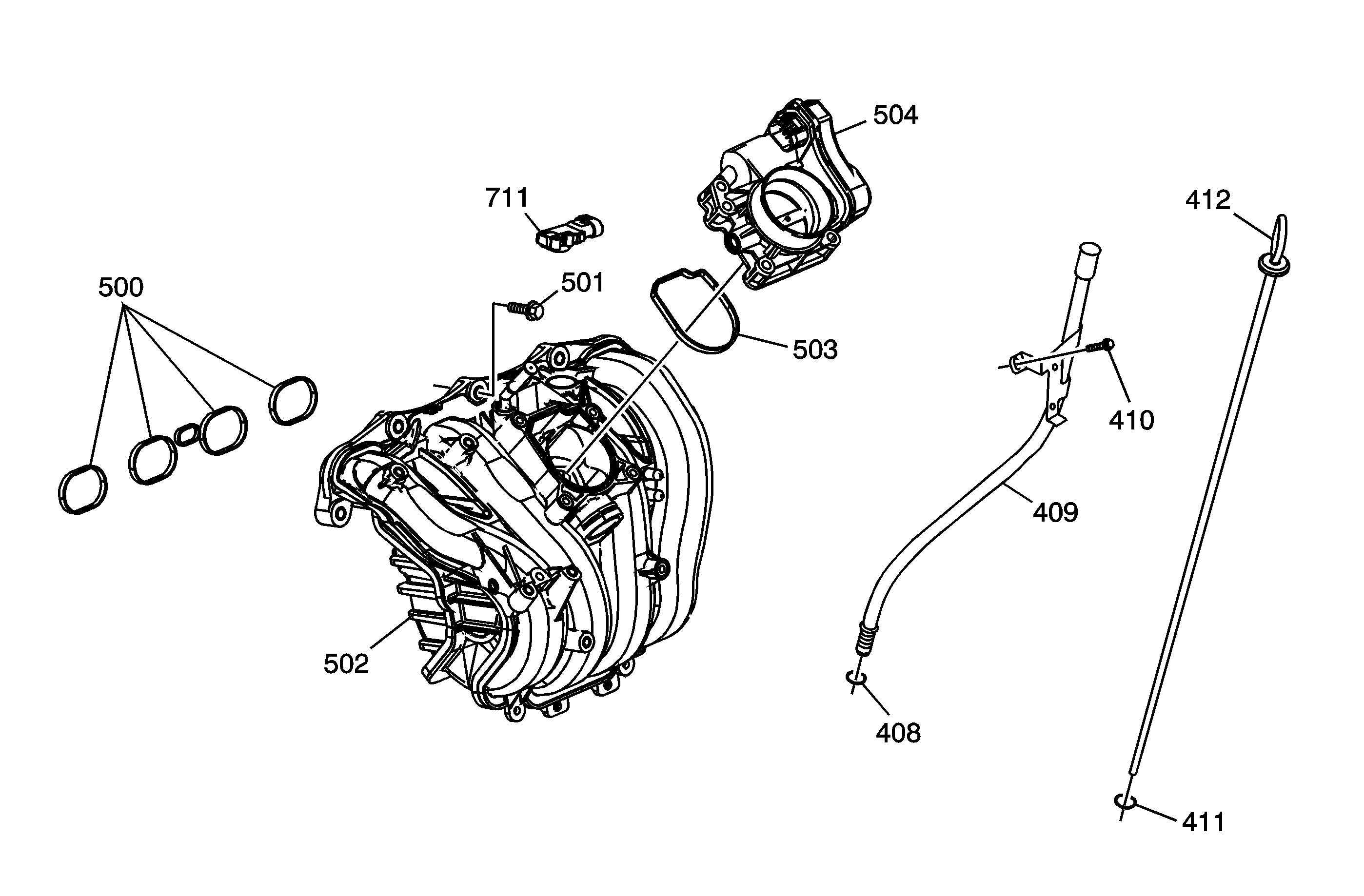 504
711
412
500
501
503
410
409
502
408
411