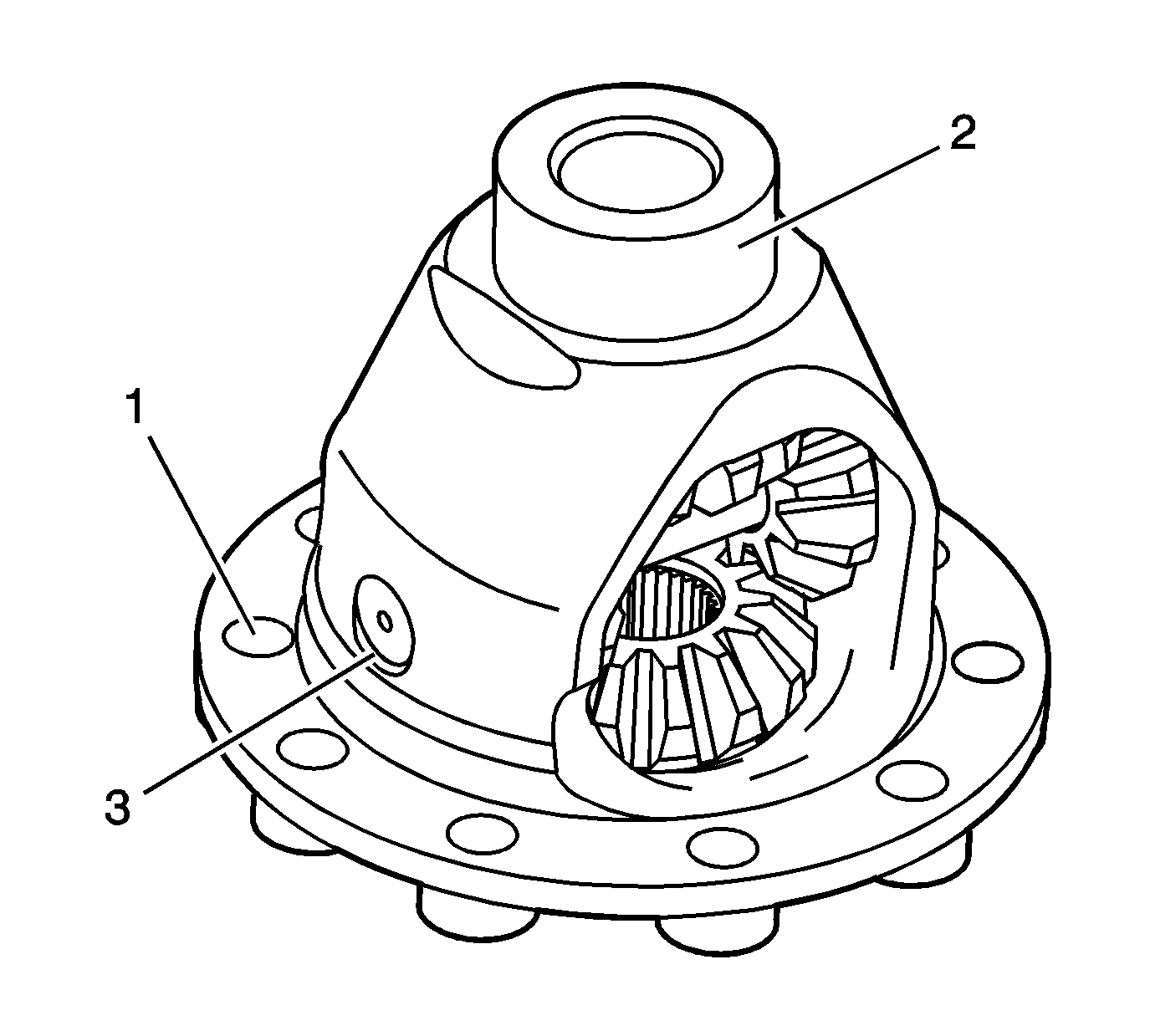 2
1
3