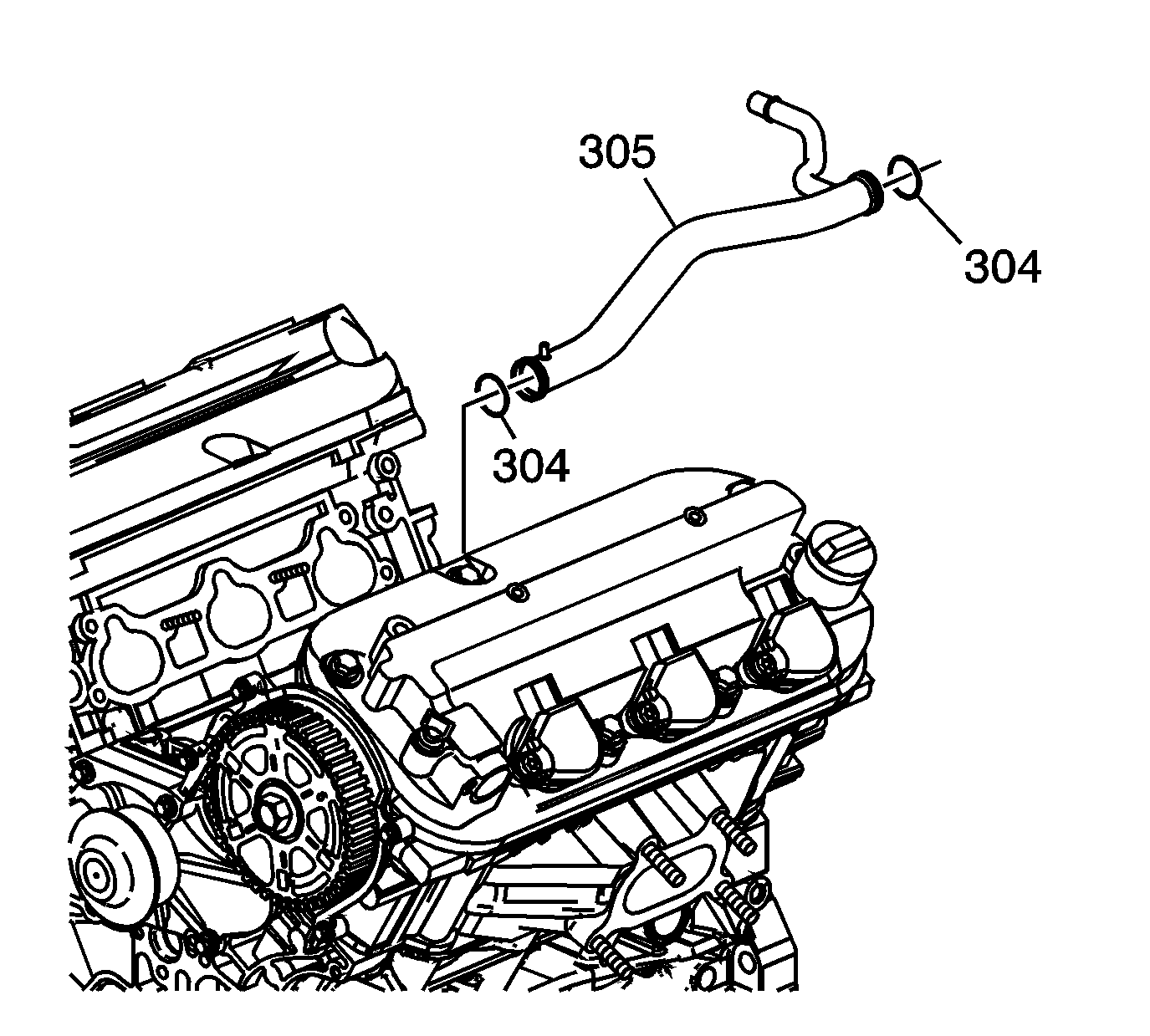 305

304

304