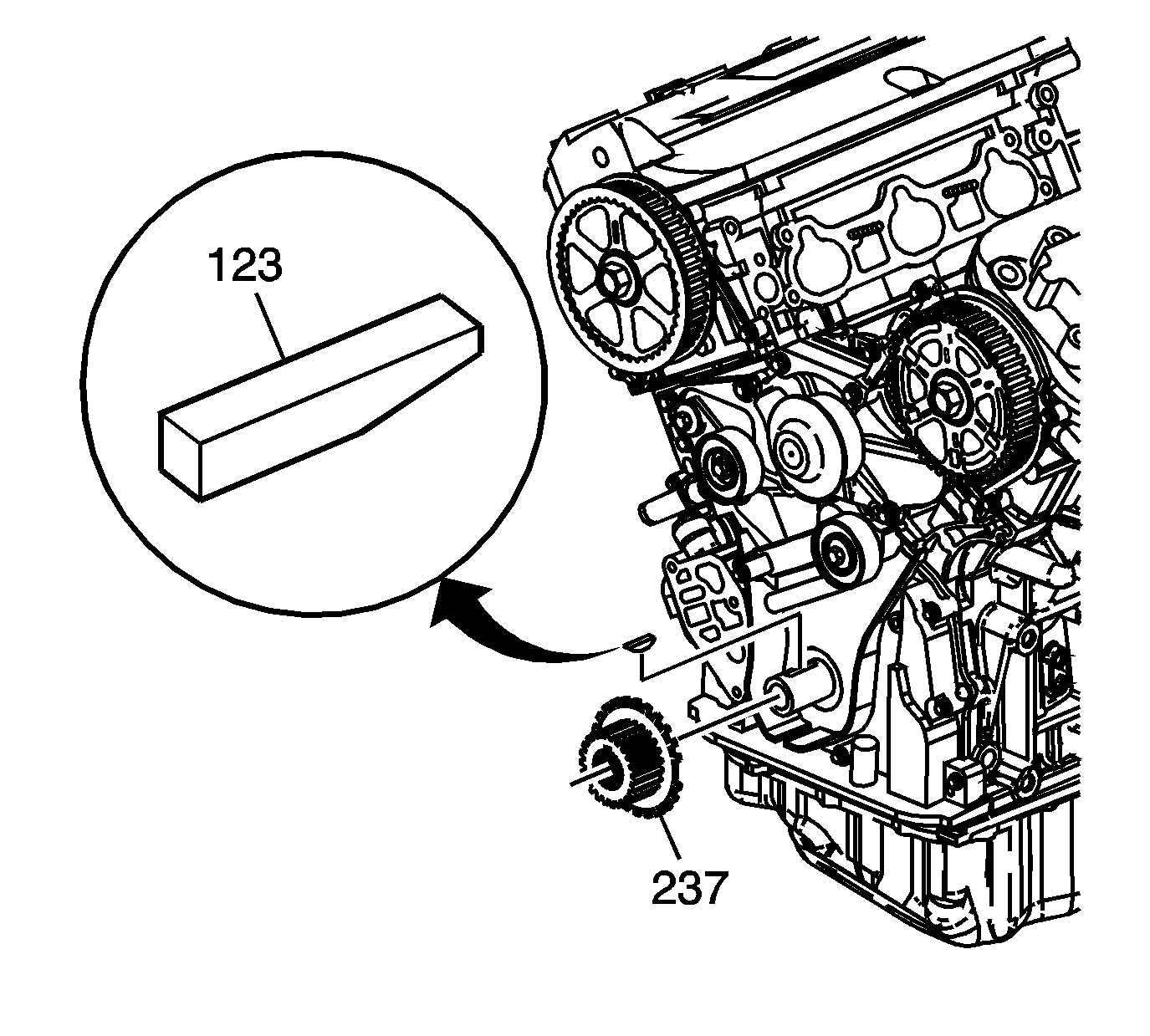 123

237