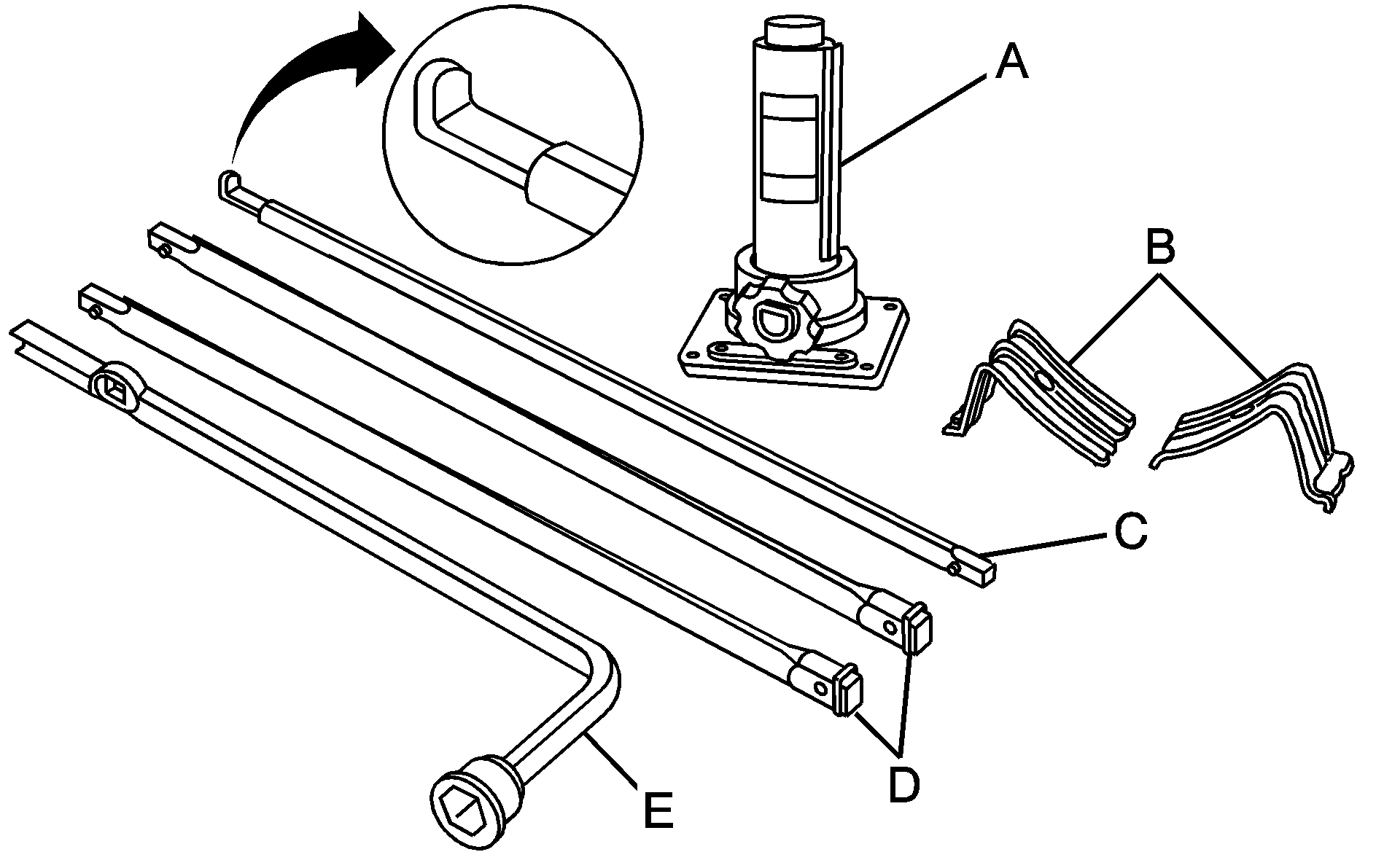 A

B

C

D

E