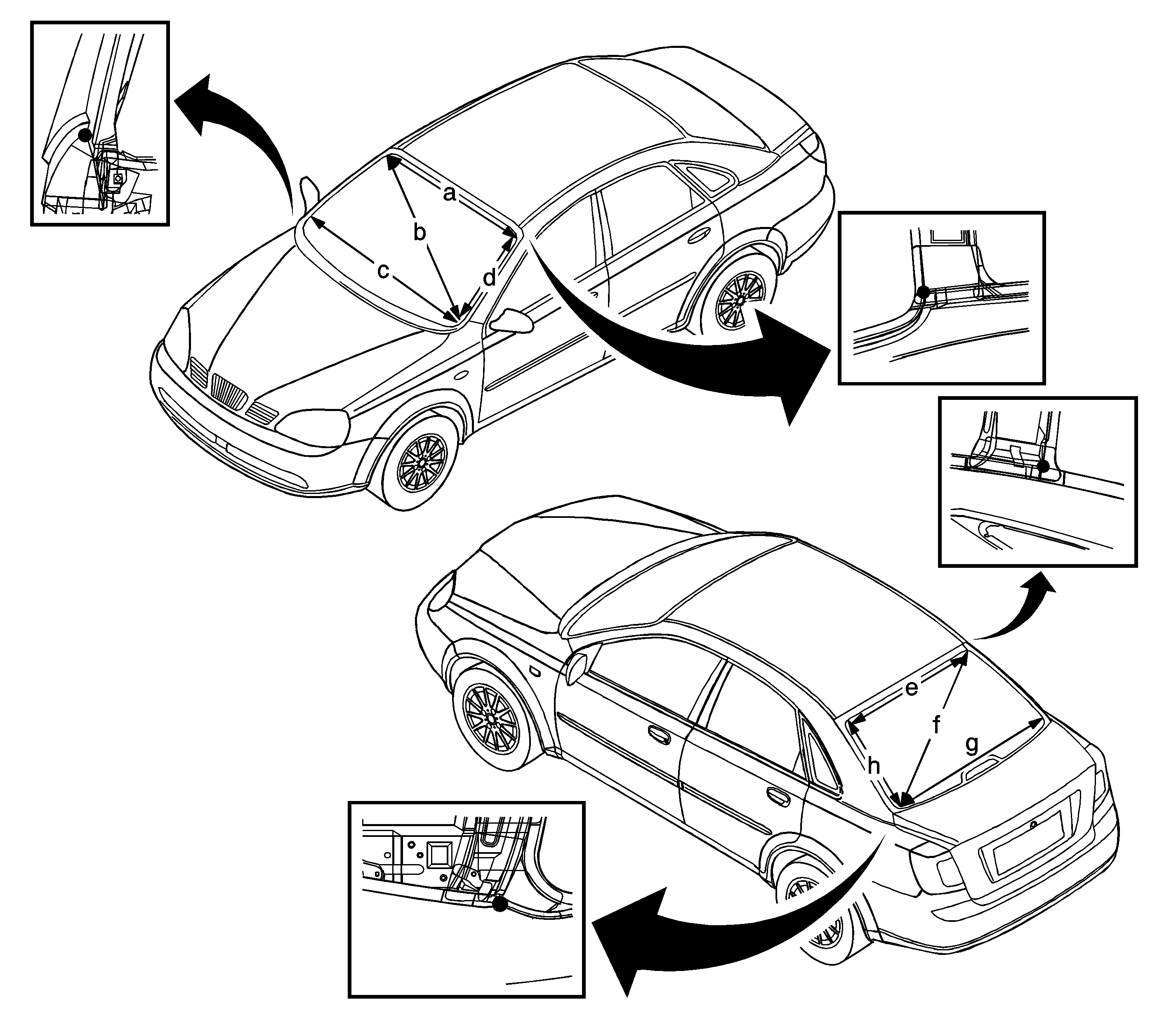 a
b
c
d
e
f
g
h