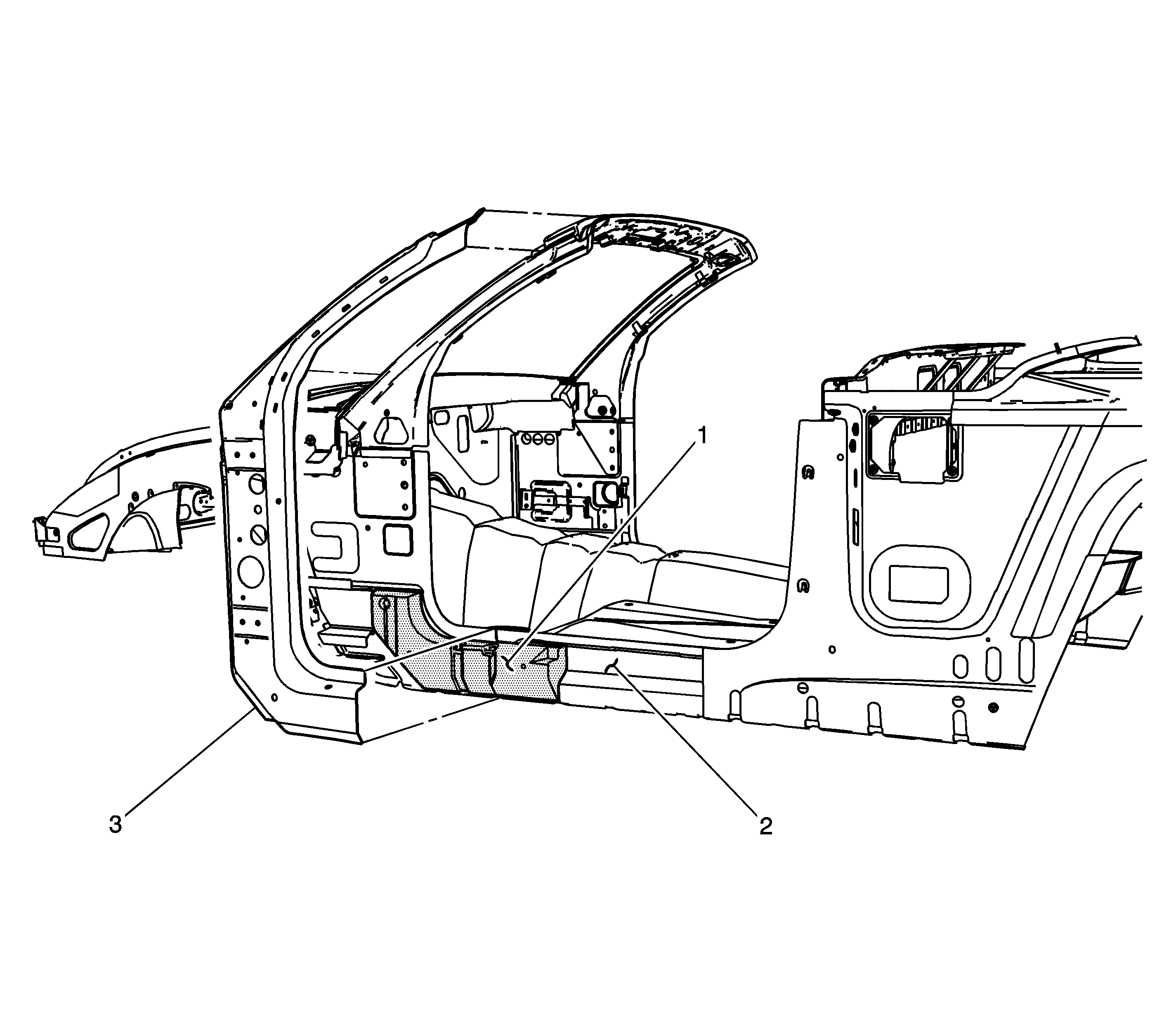 1
3
2