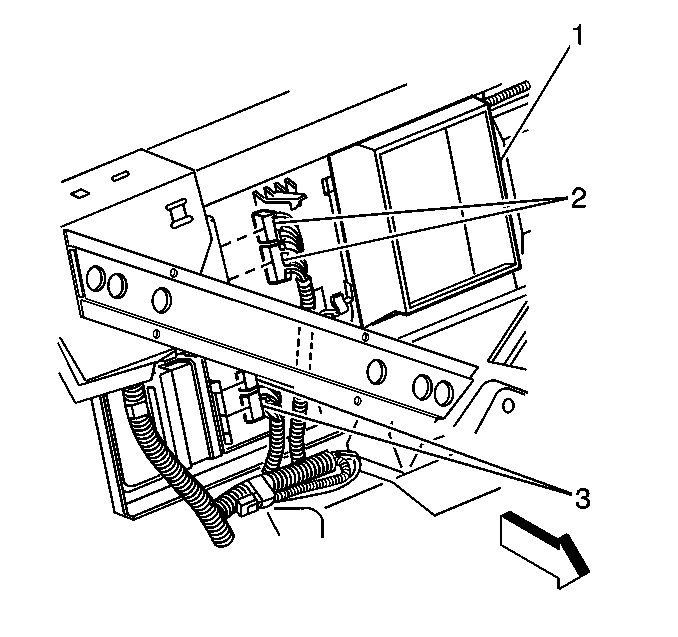 1
2
3