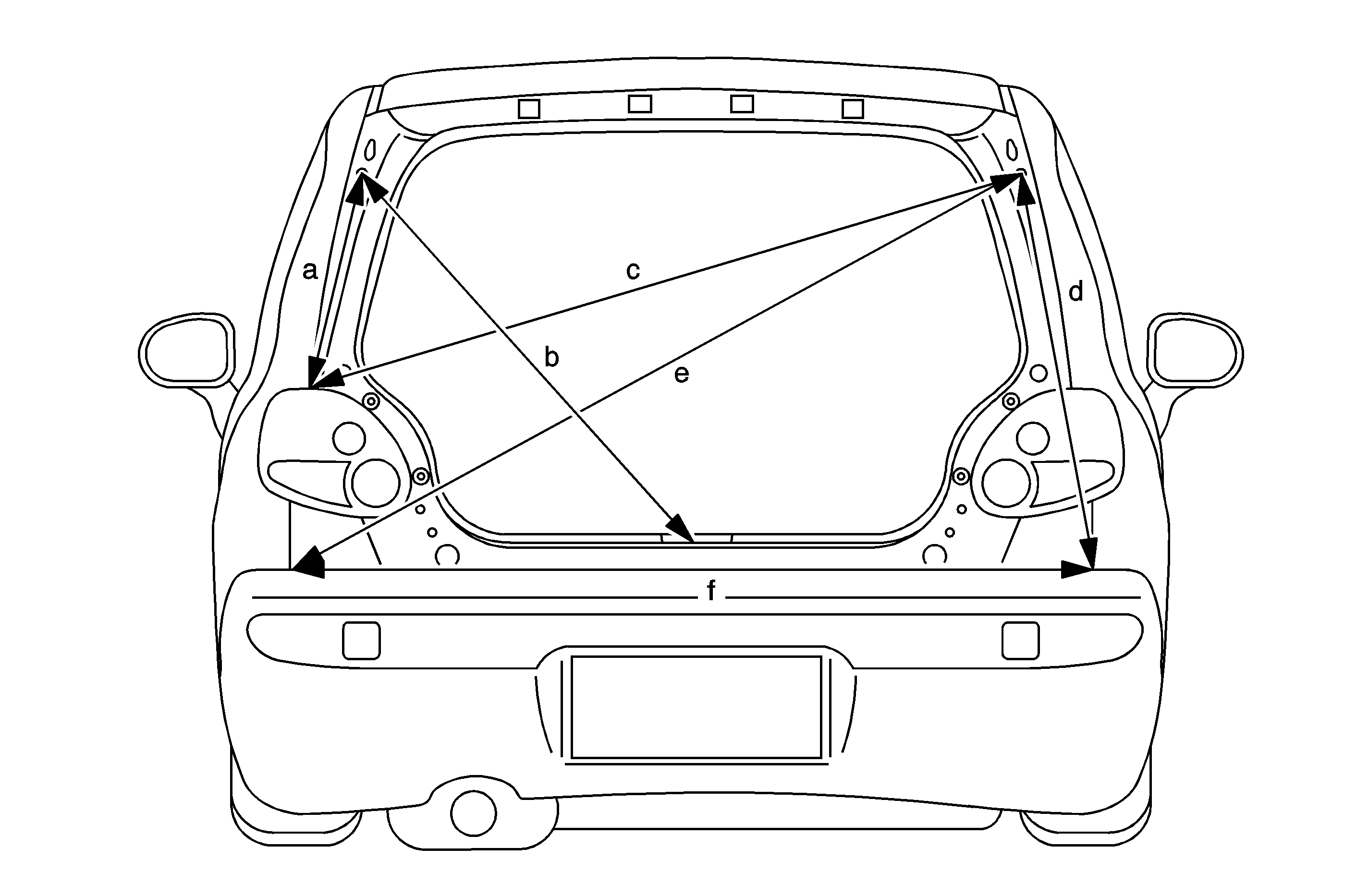 a
c
d
b
e
f