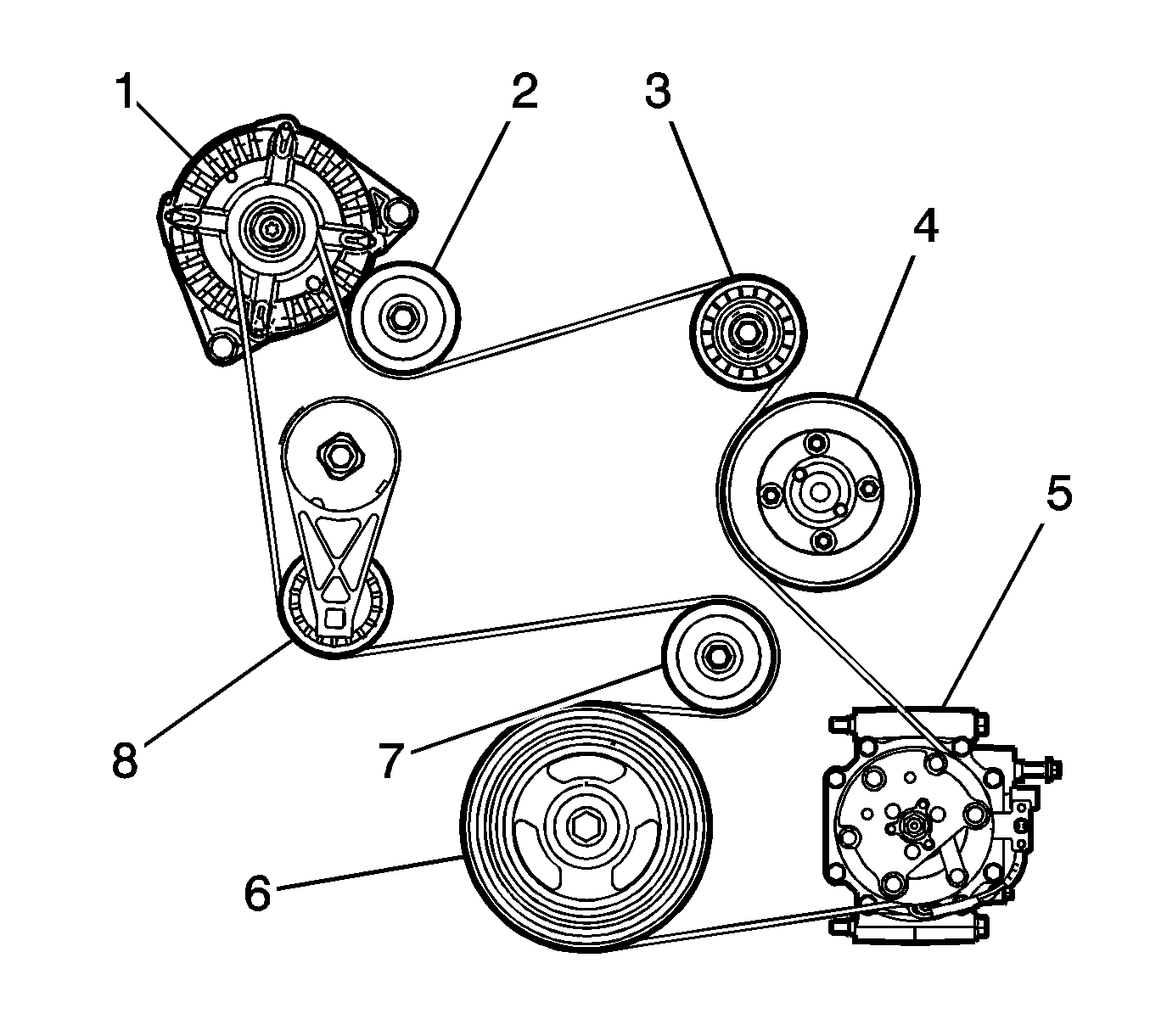 1
2
3
4
5
8
7
6