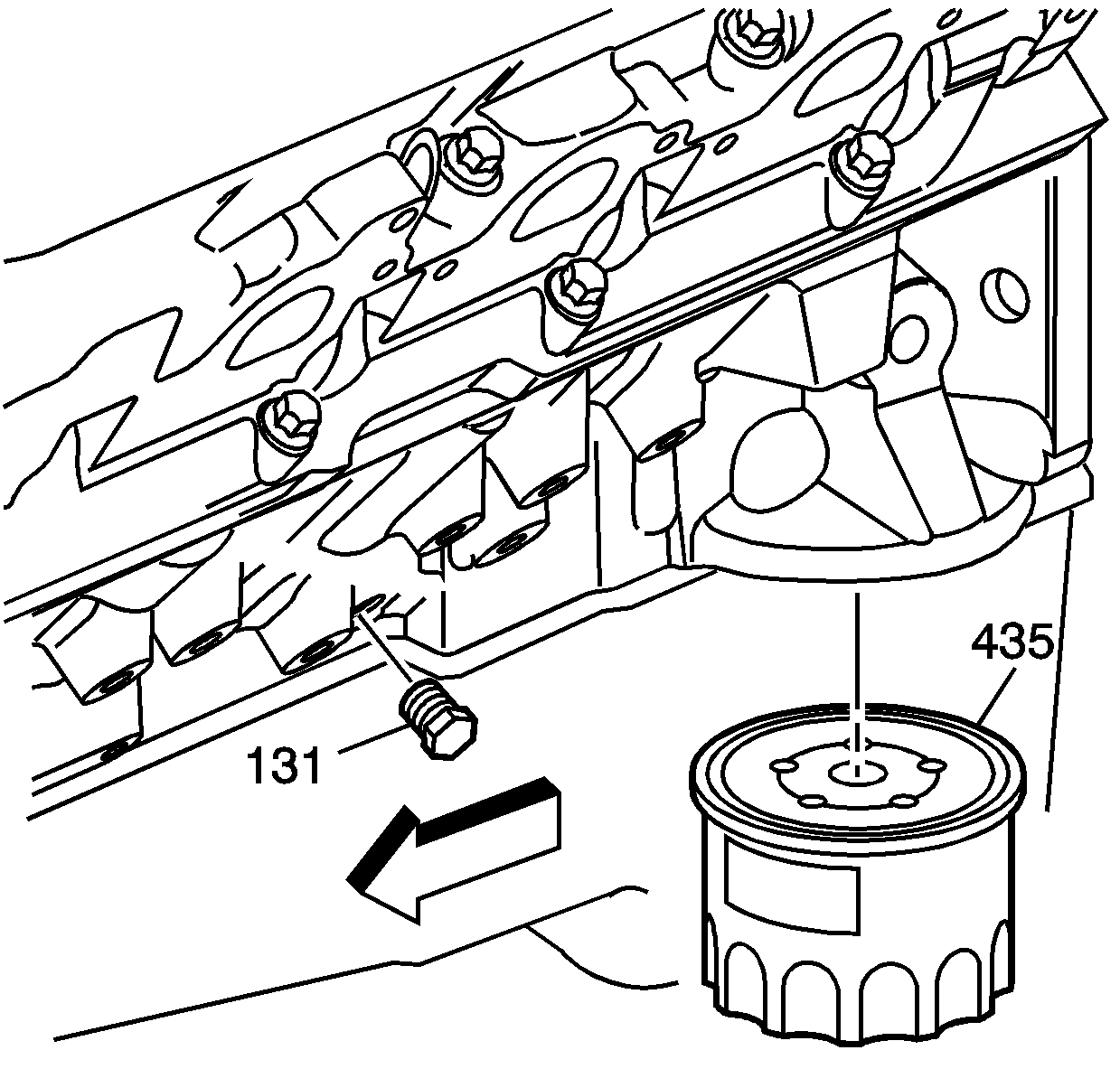 435

131