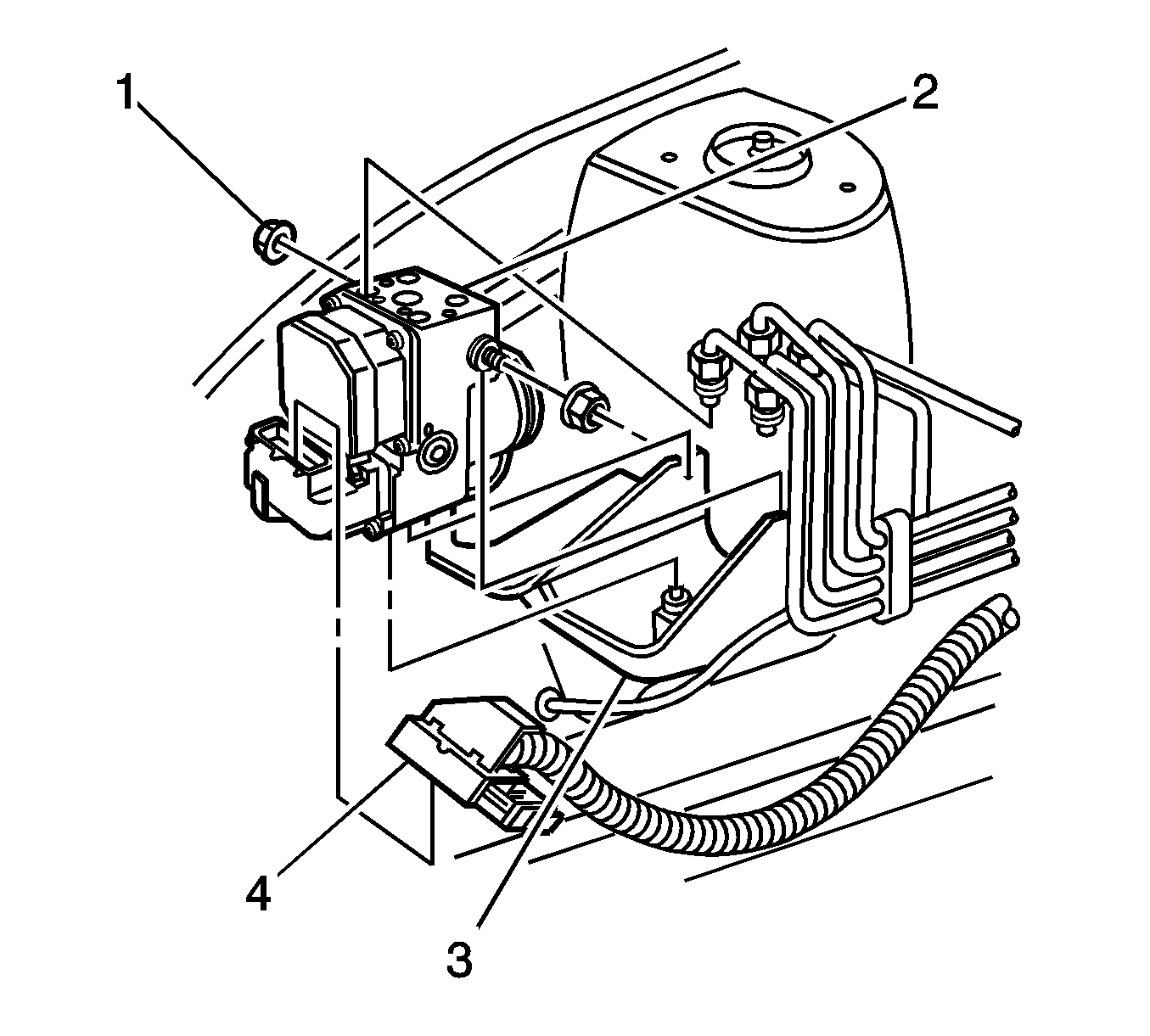 1
2
4
3