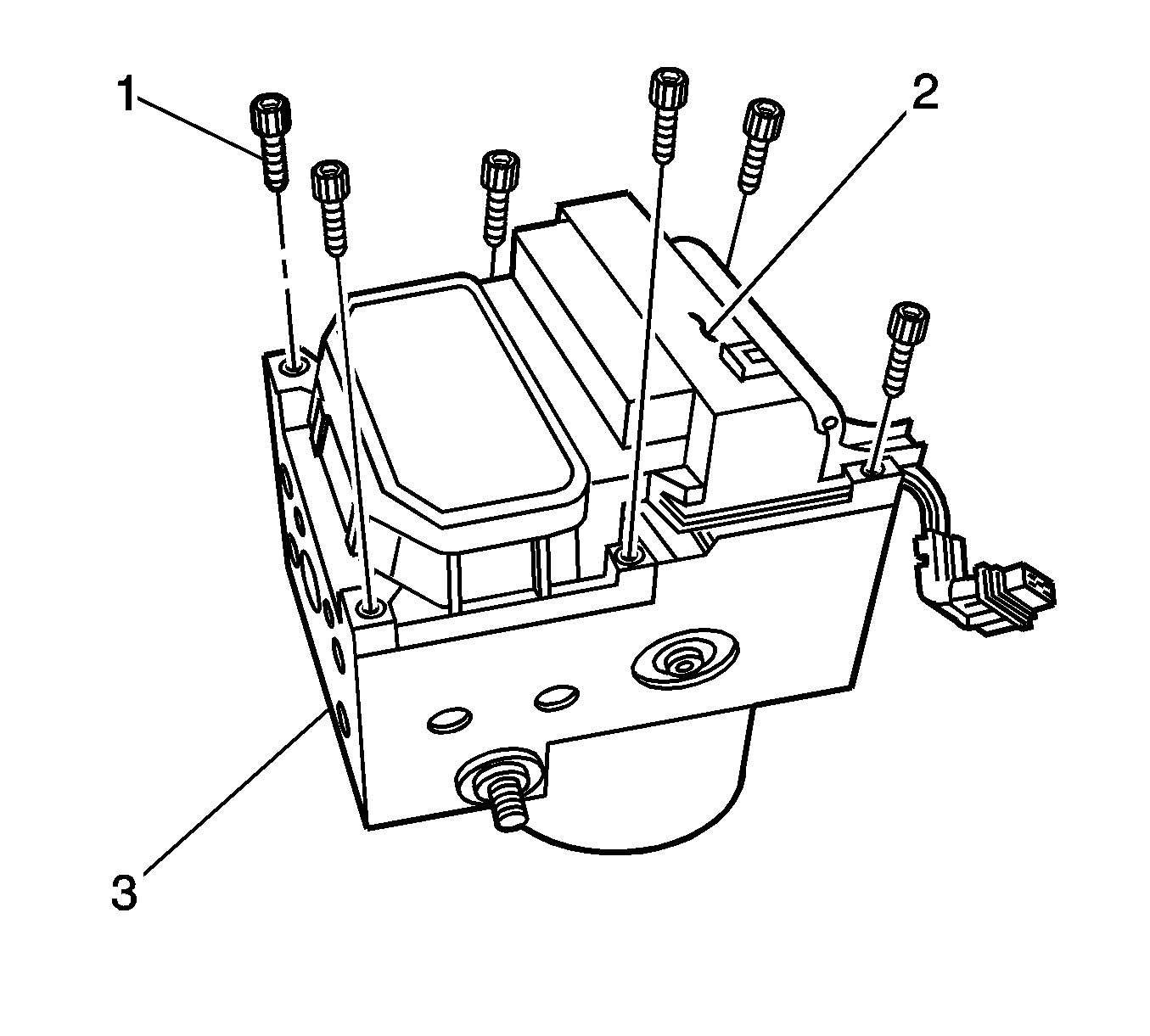 1
2
3