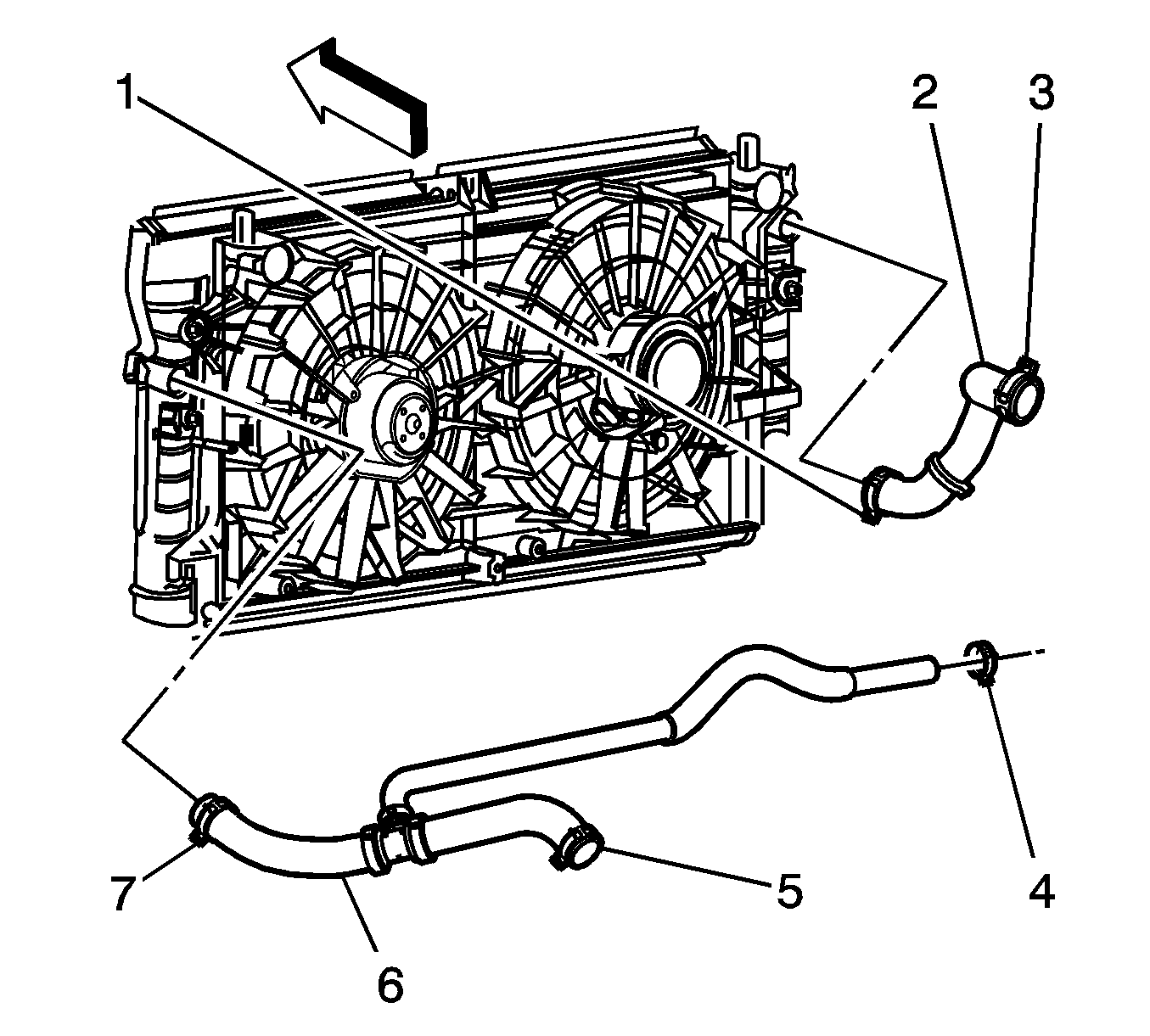 1
2
3
4
5
6
7