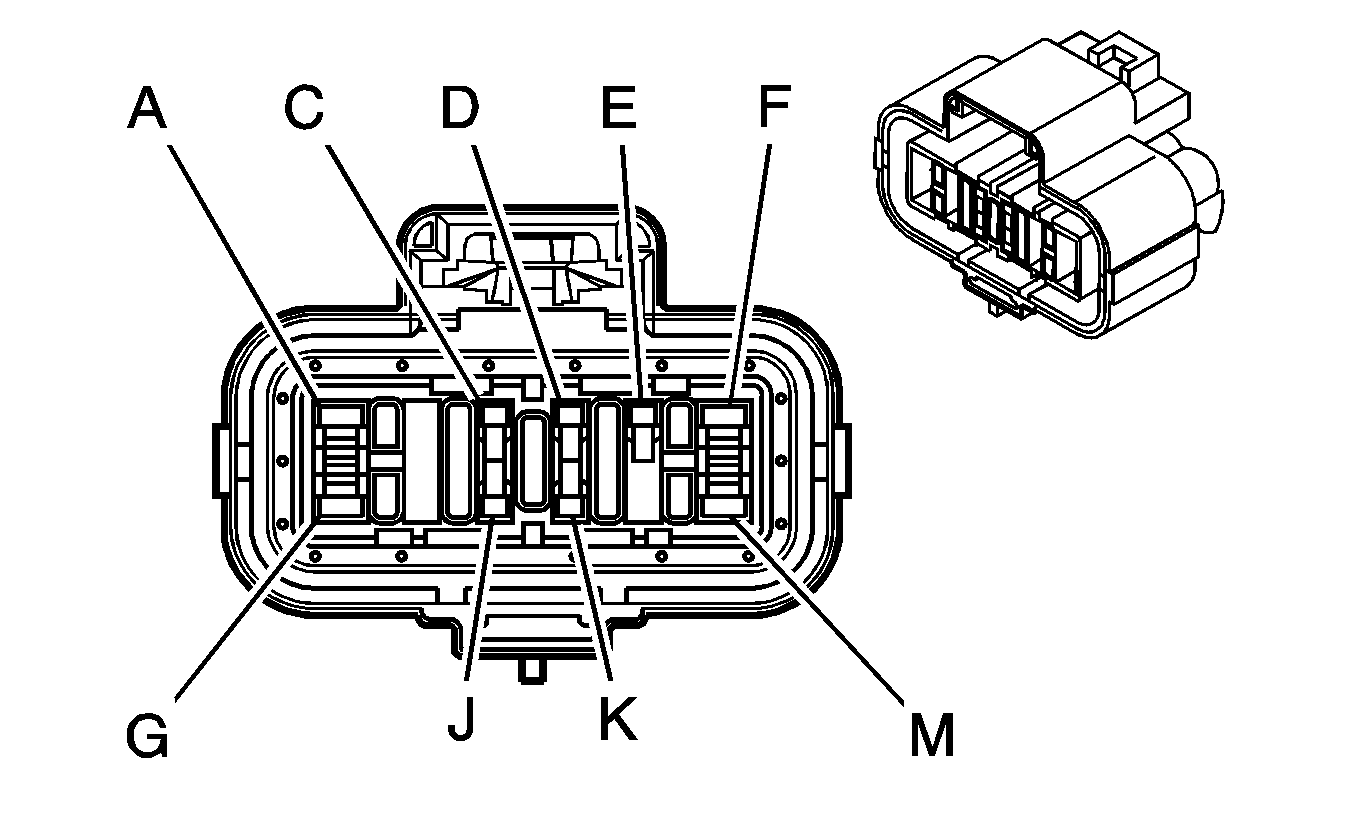 A C D E F

G J K M