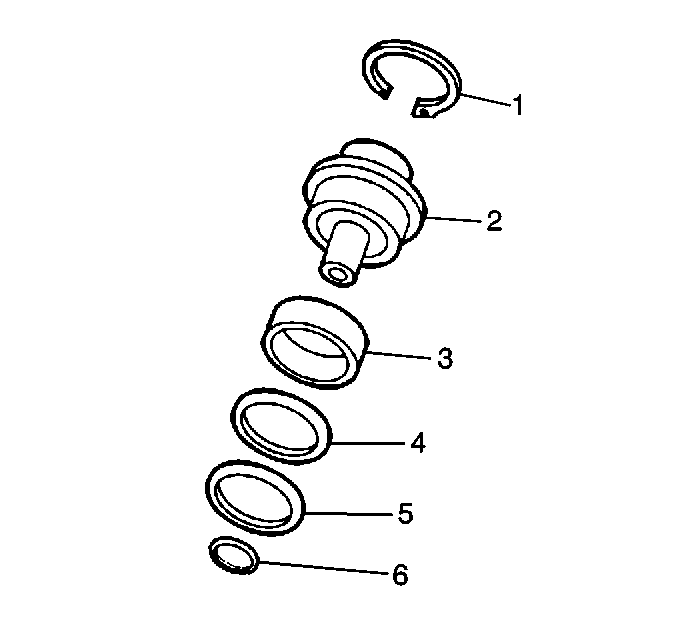 1
2
3
4
5
6