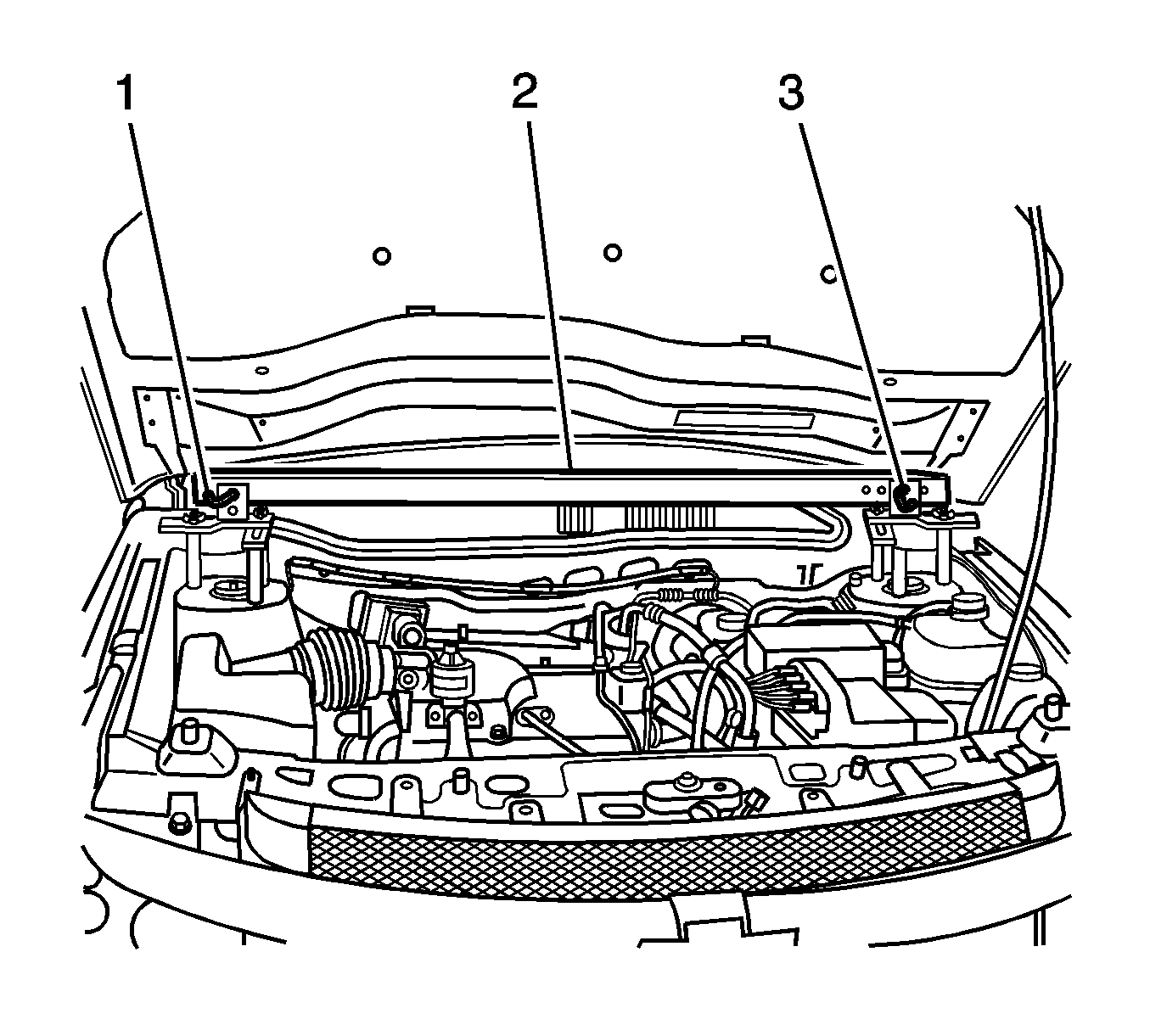 1
2
3