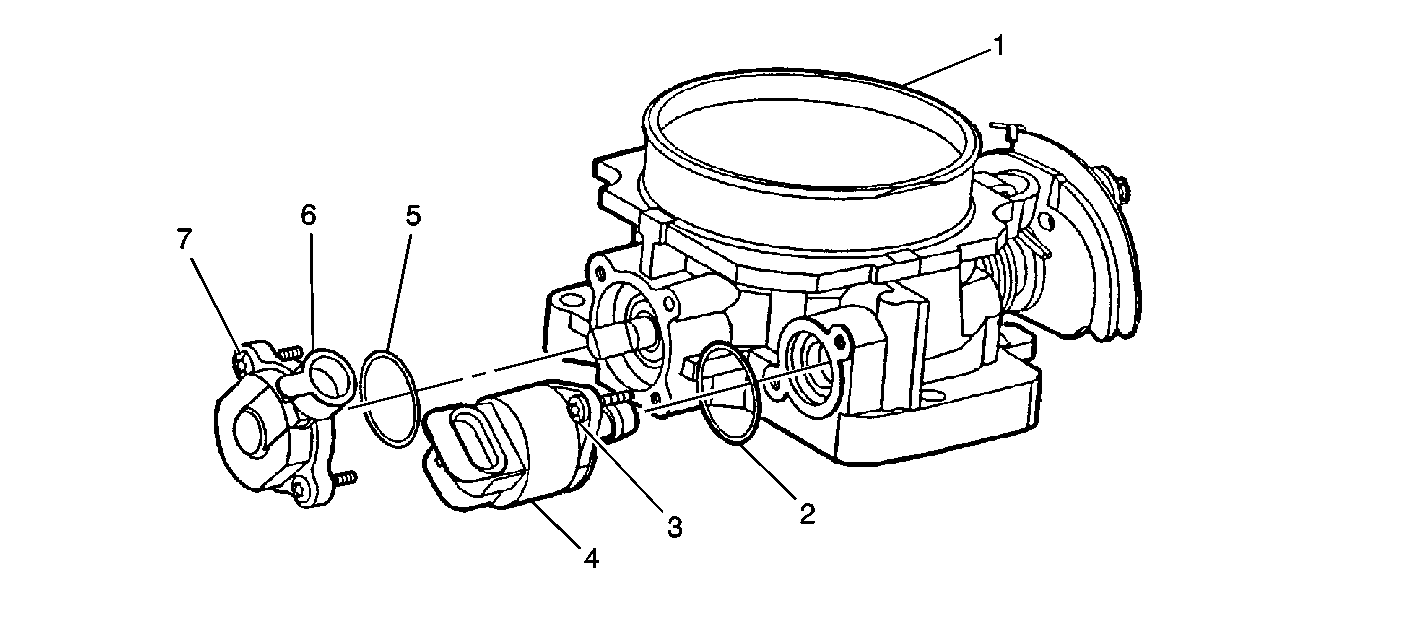 1
7
6
5
3
2
4