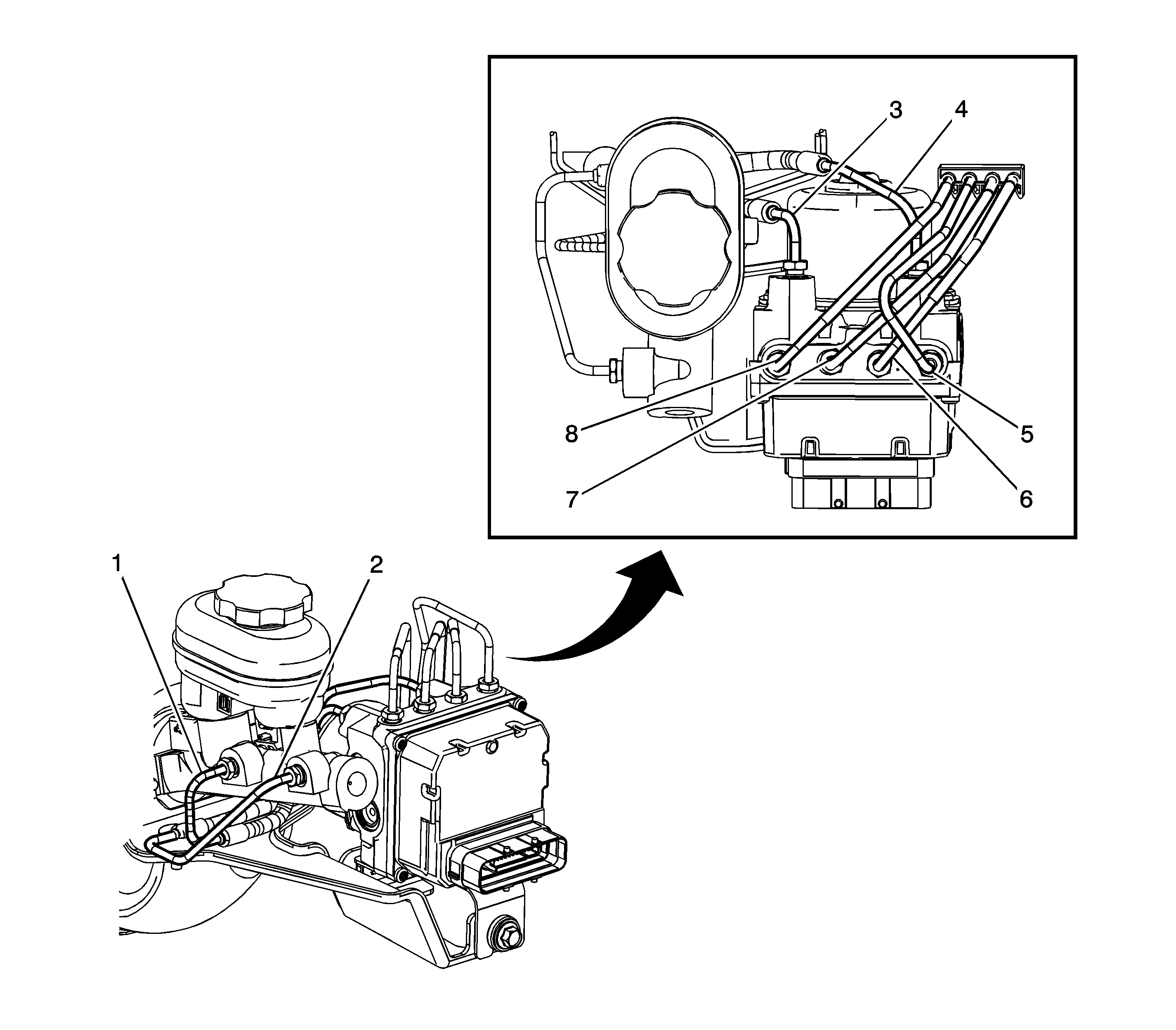 3
4
8
5
7
6
1
2