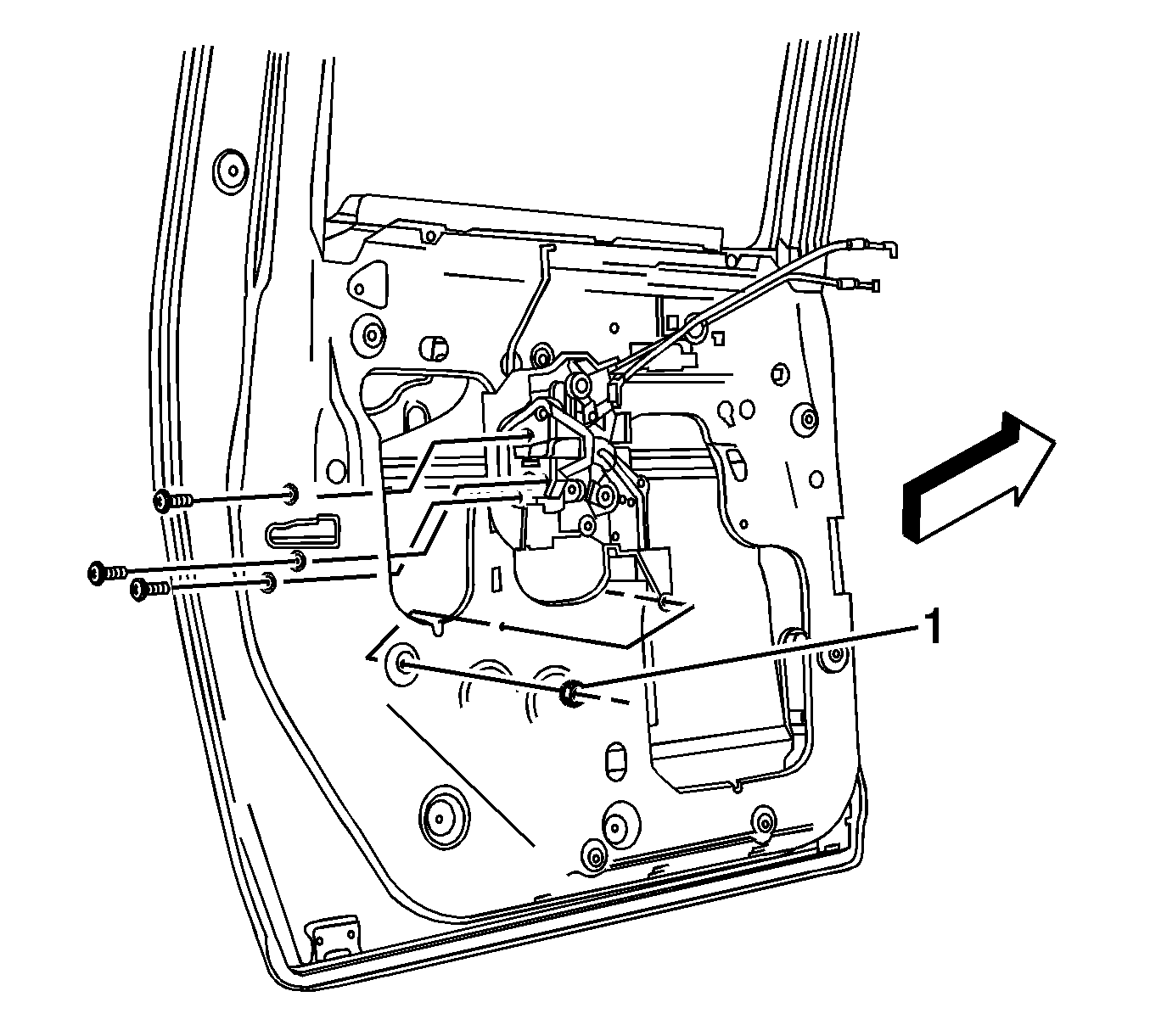 1