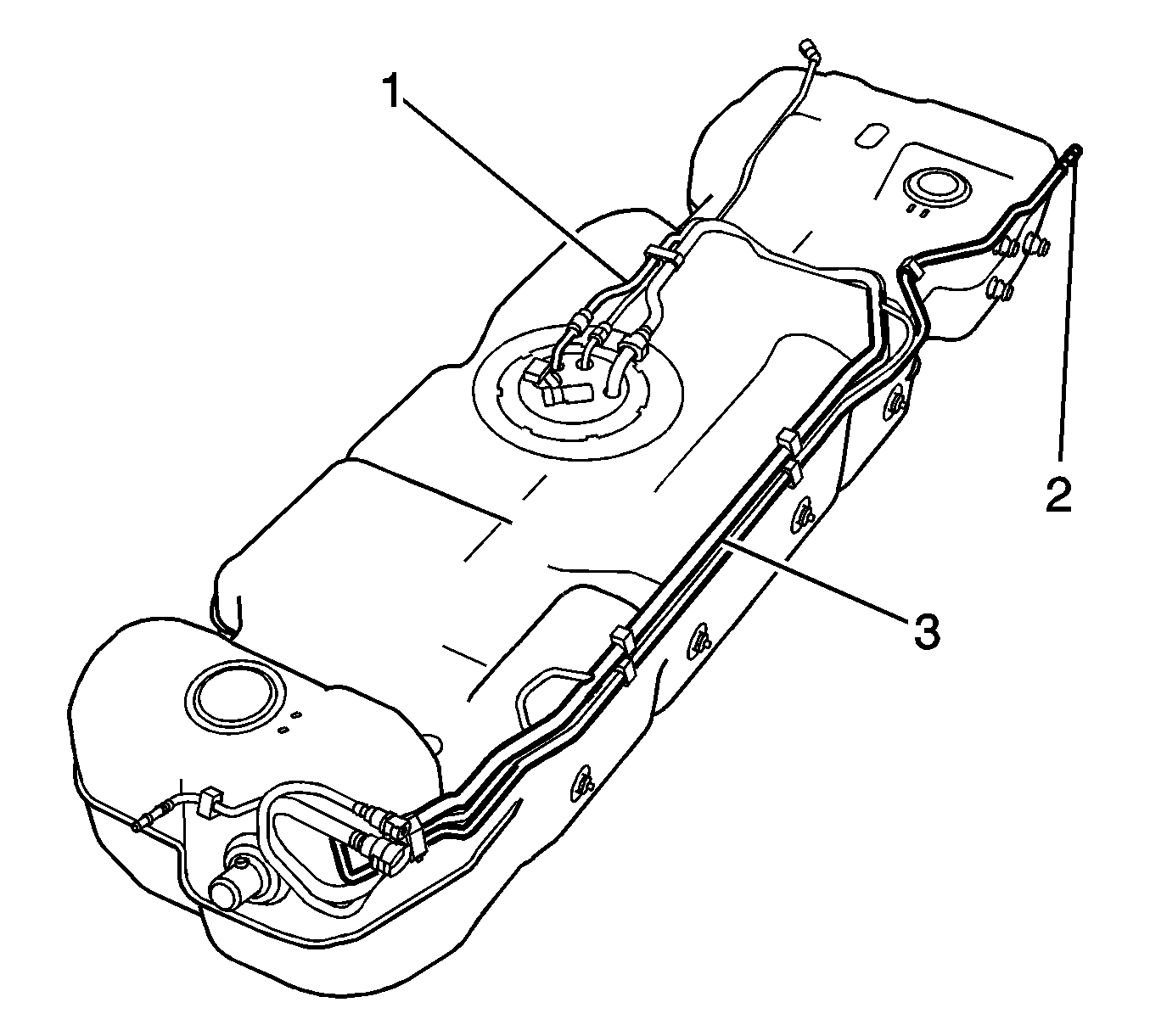 1
2
3