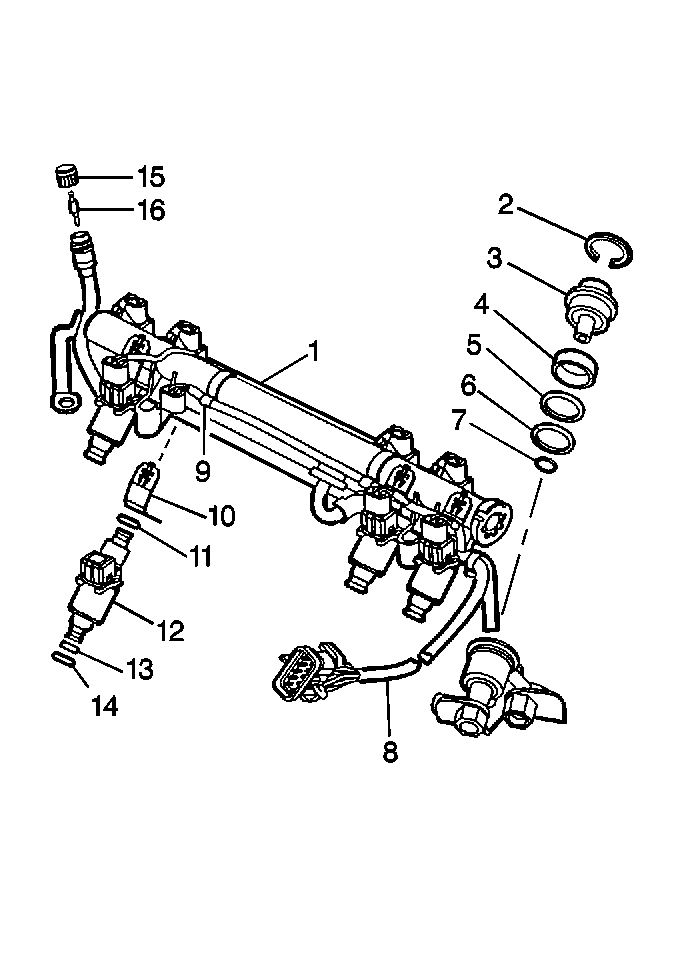 15
16
2
3
4
5
6
7
1
9
10
11
12
13
14
8