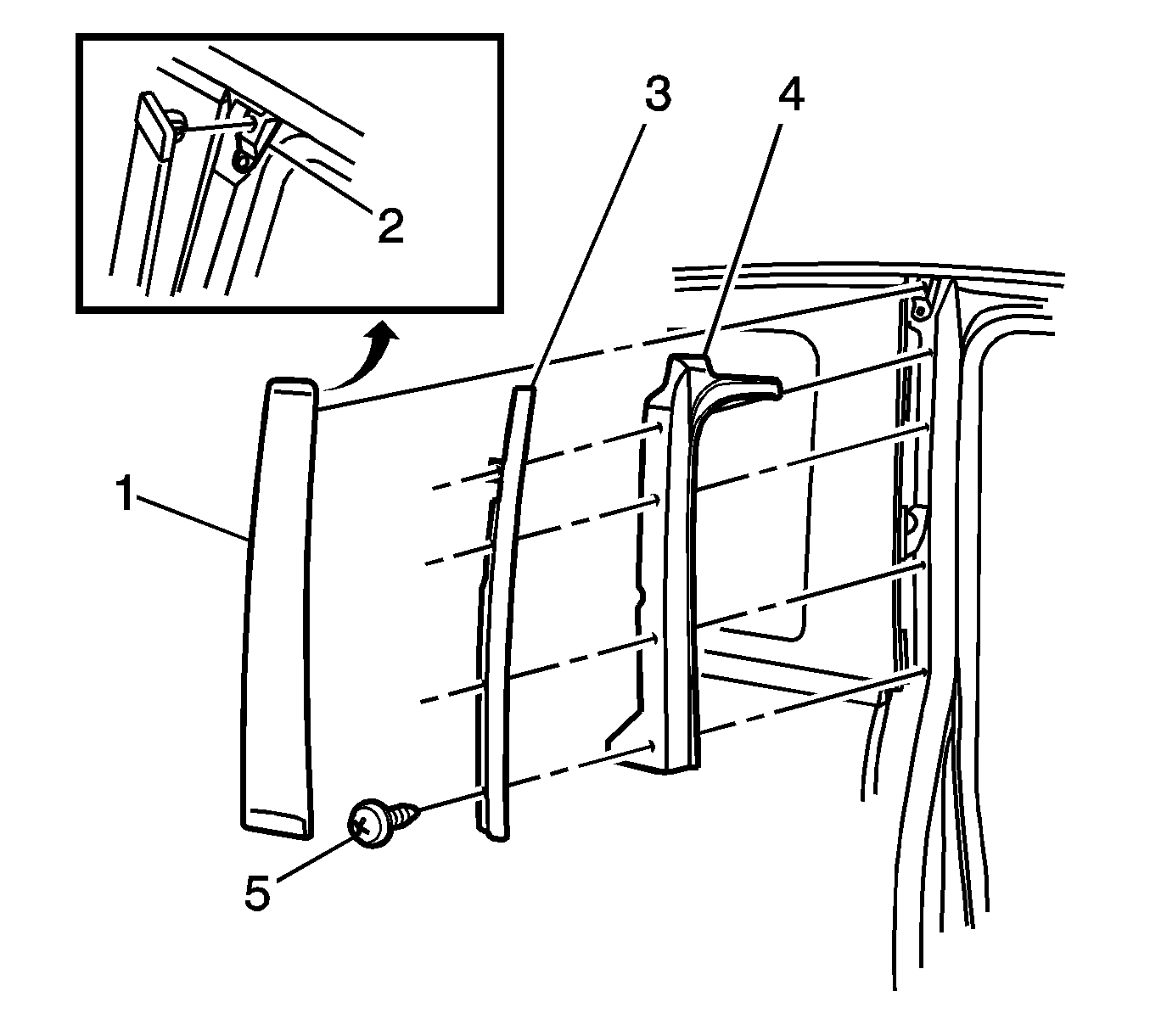 2
3
4
1
5