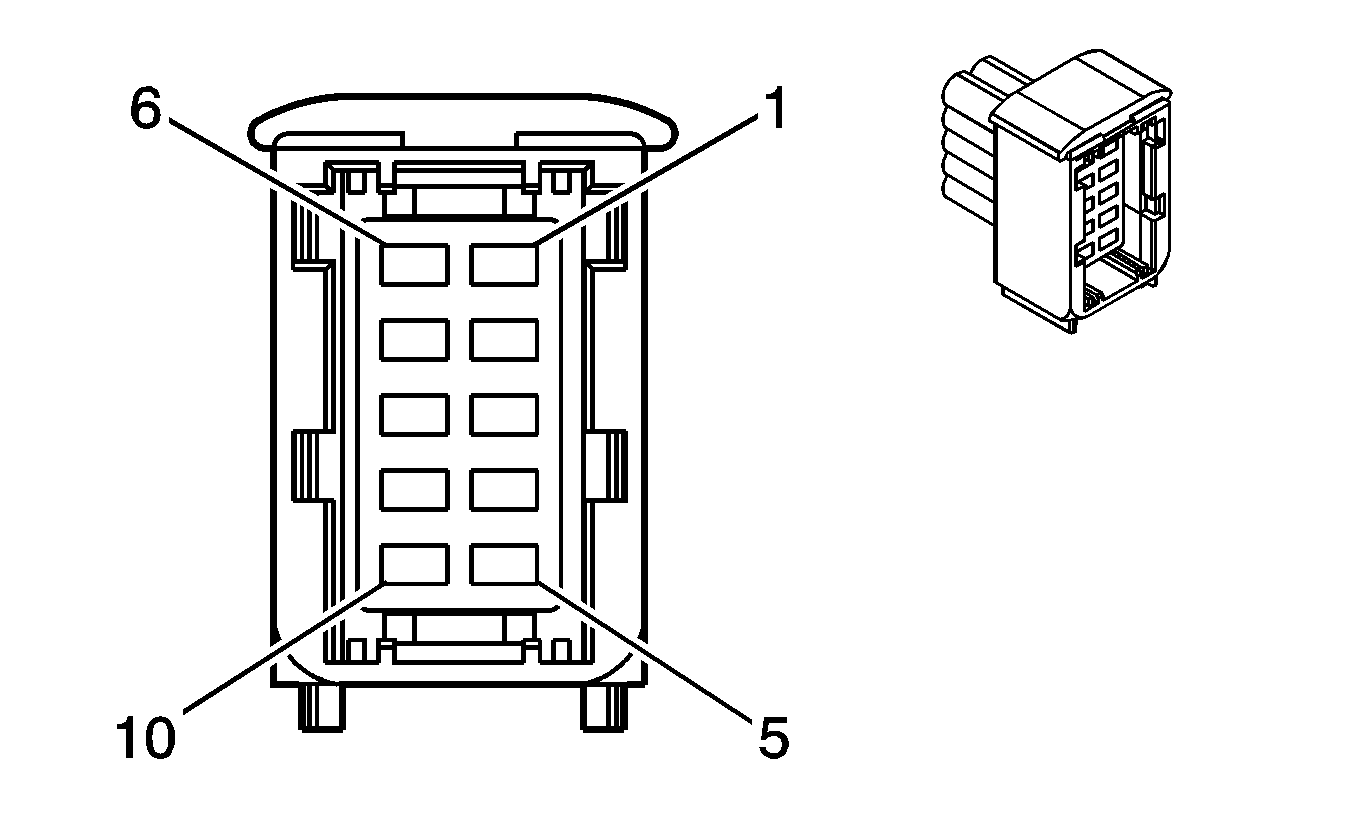 6
1
10
5