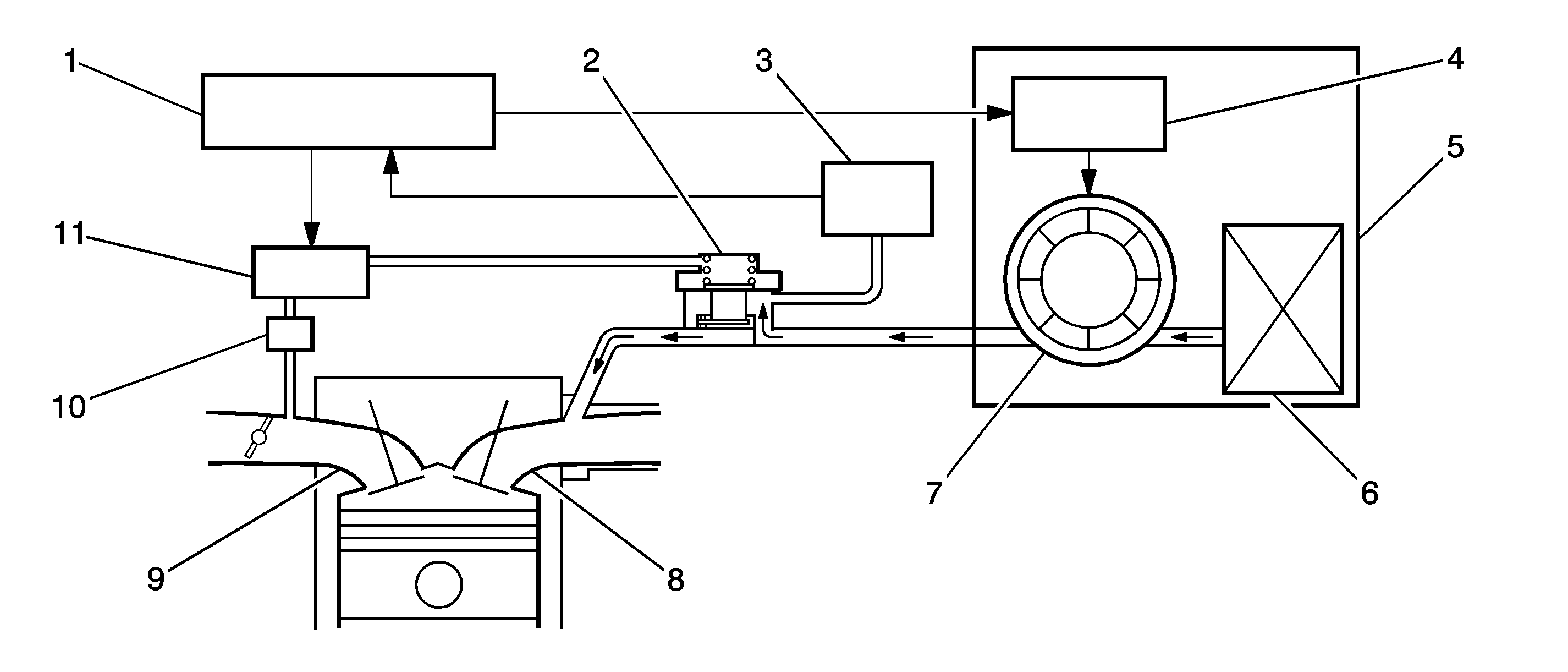 1
2
3
4
5
11
10
9
8
7
6