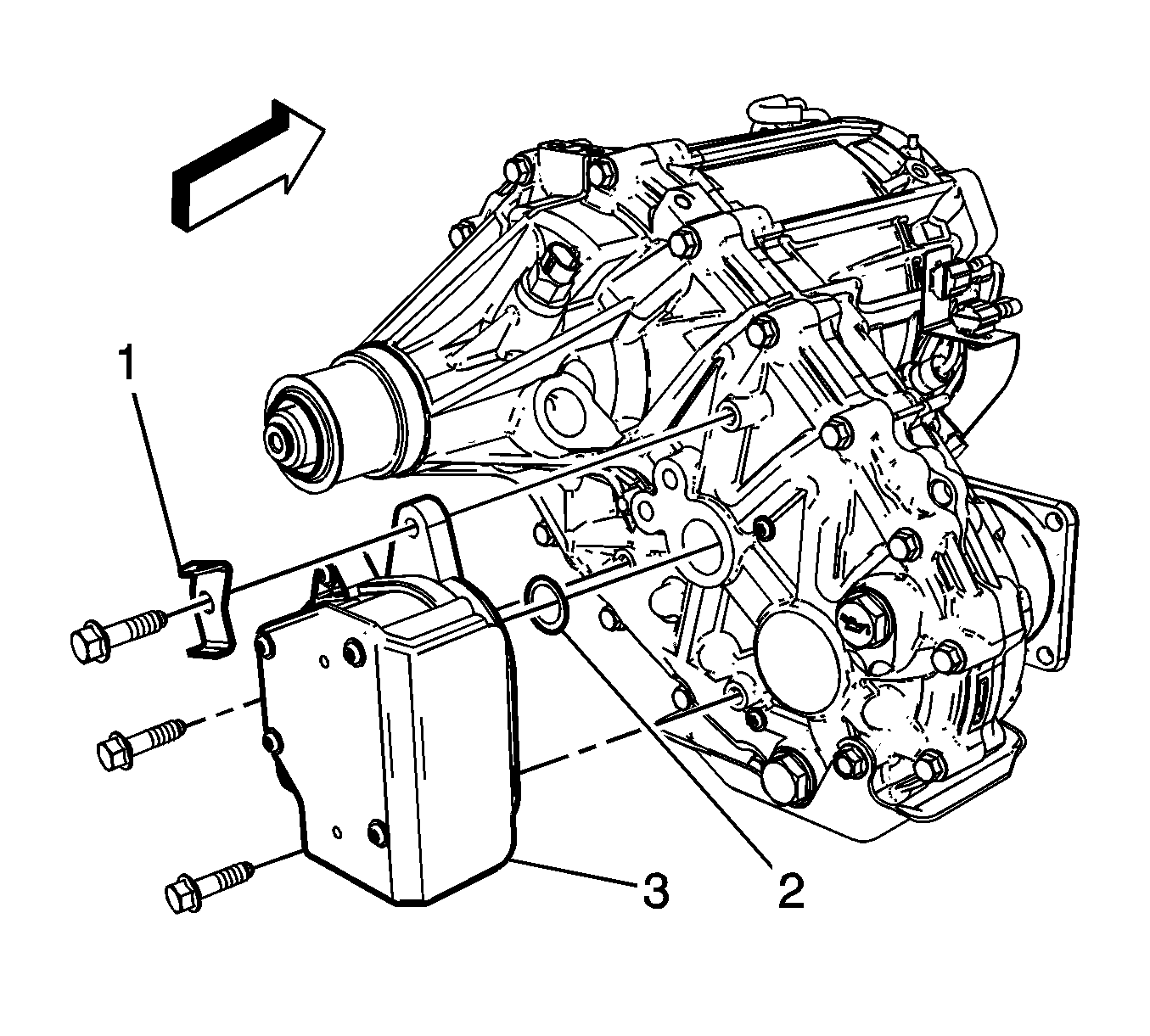 1
3
2