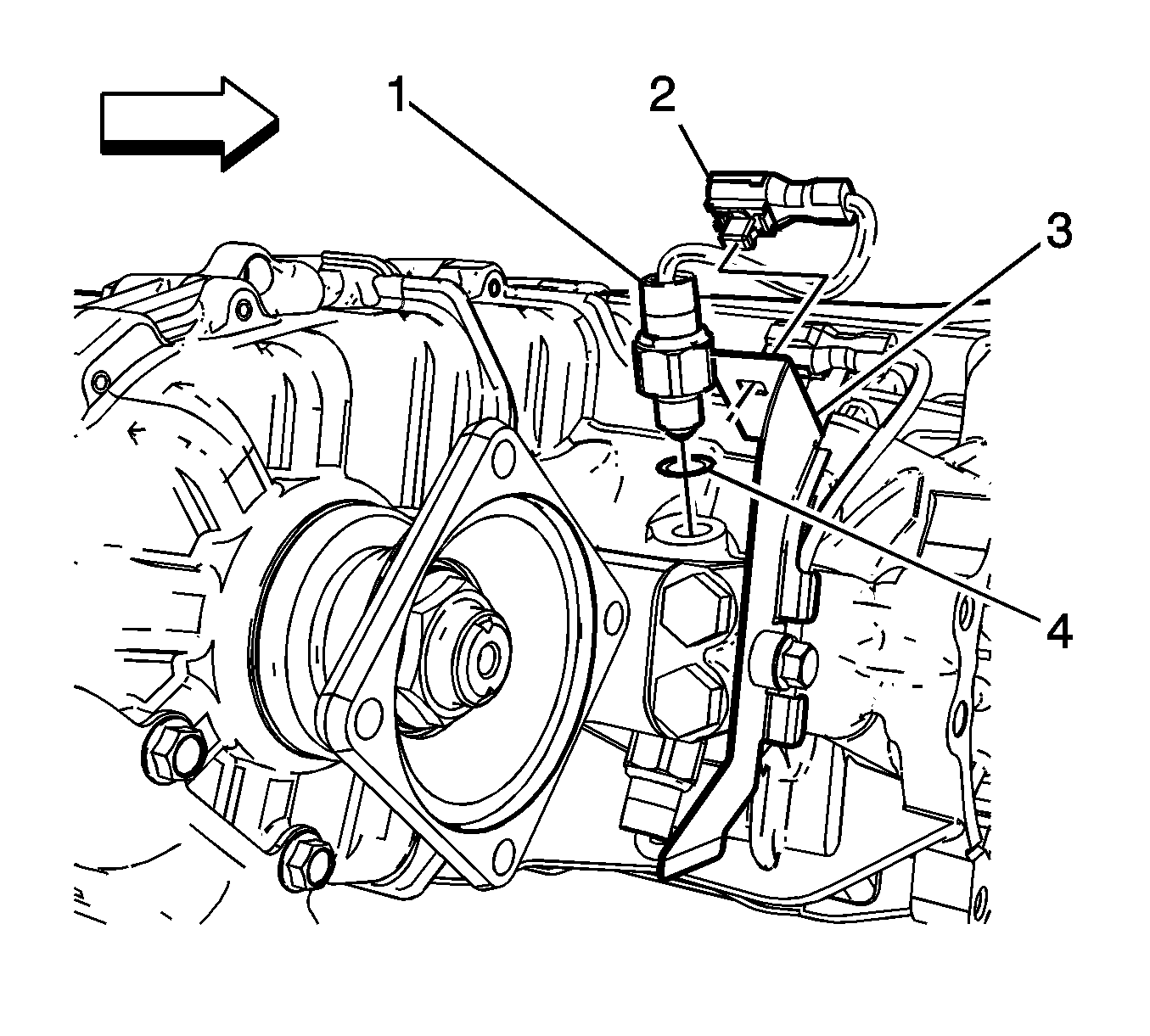 1
2
3
4