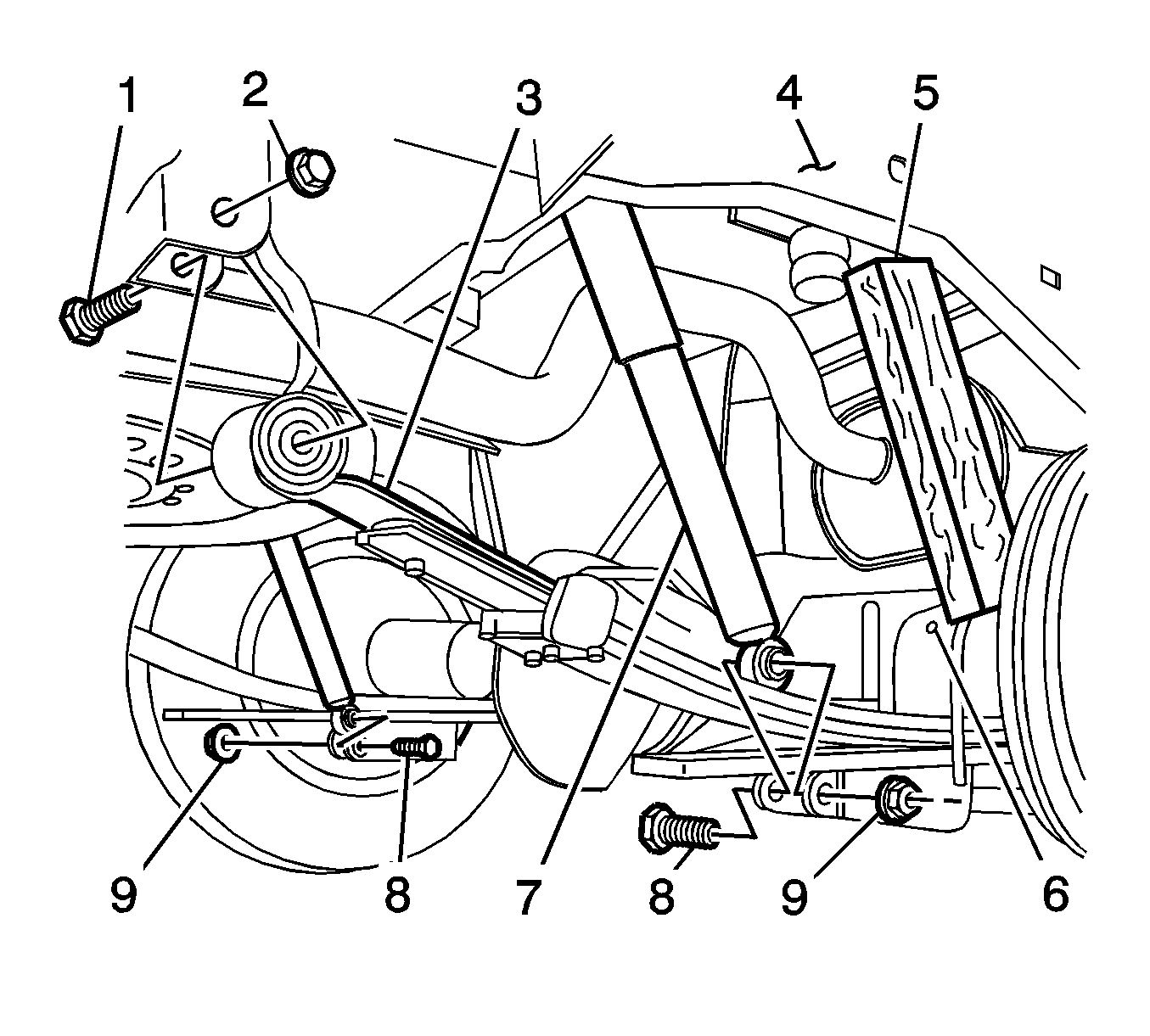 1
2
3
4
5
9
8
7
8
9
6