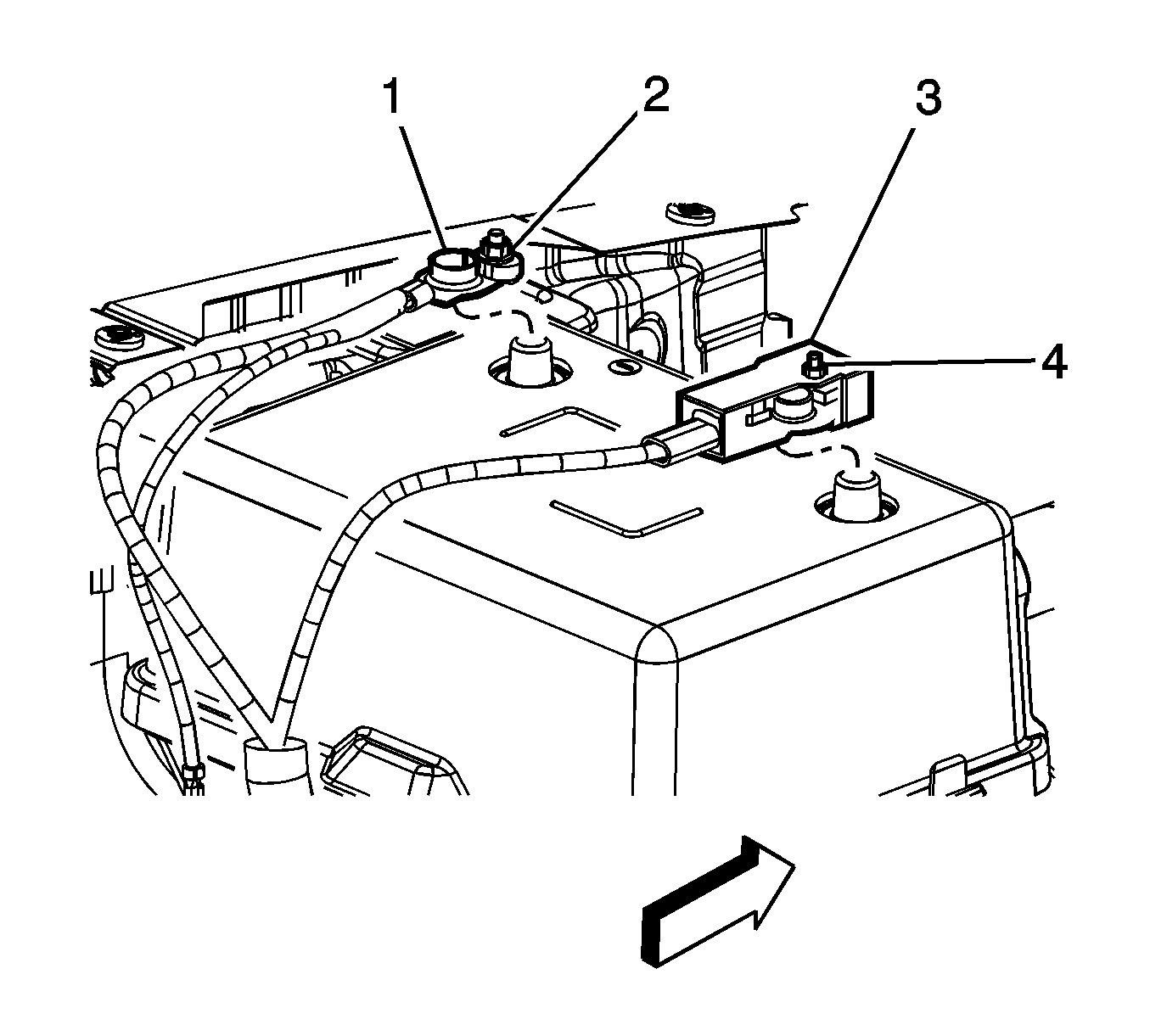 1
2
3
4