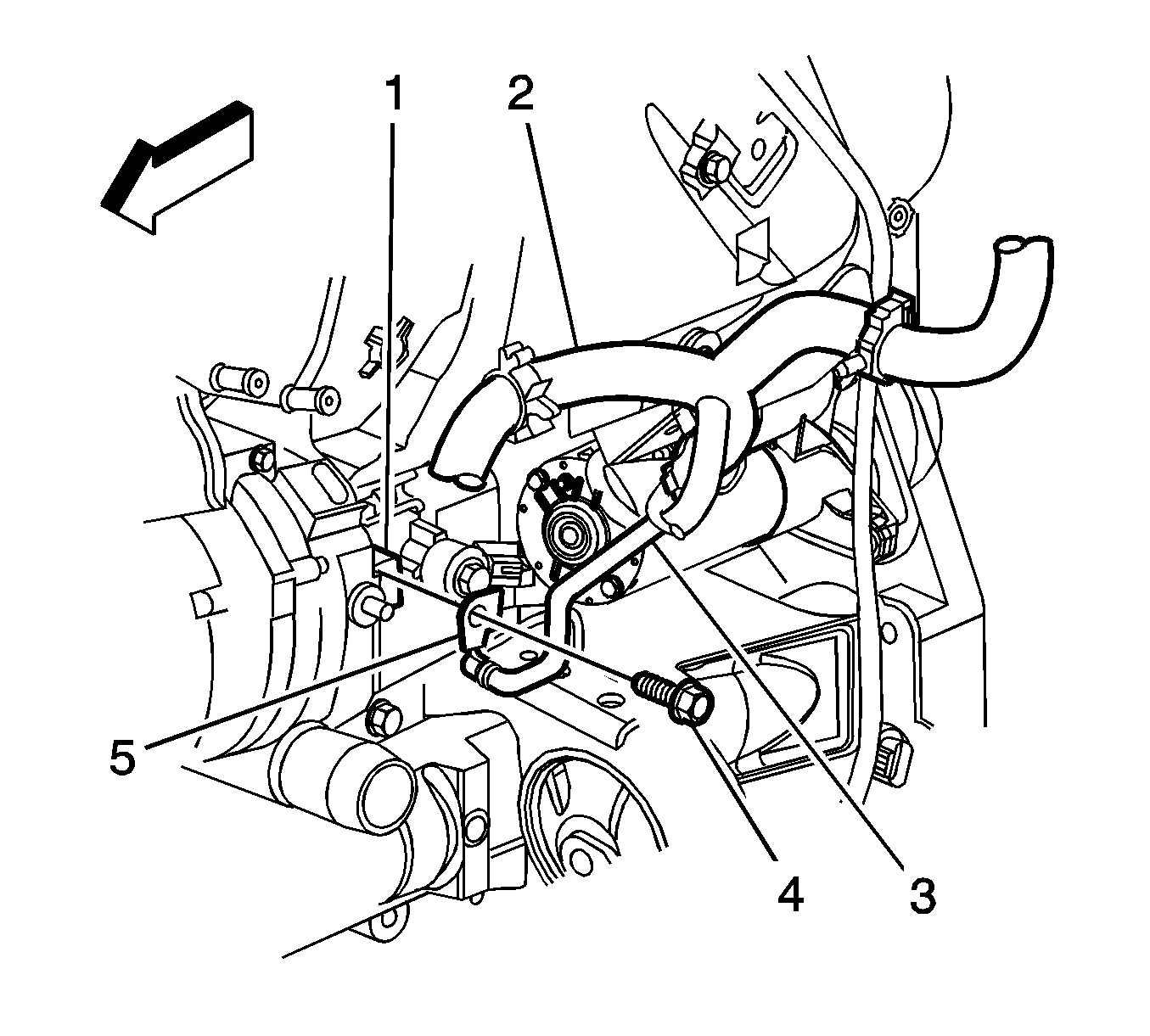 1
2
5
4
3