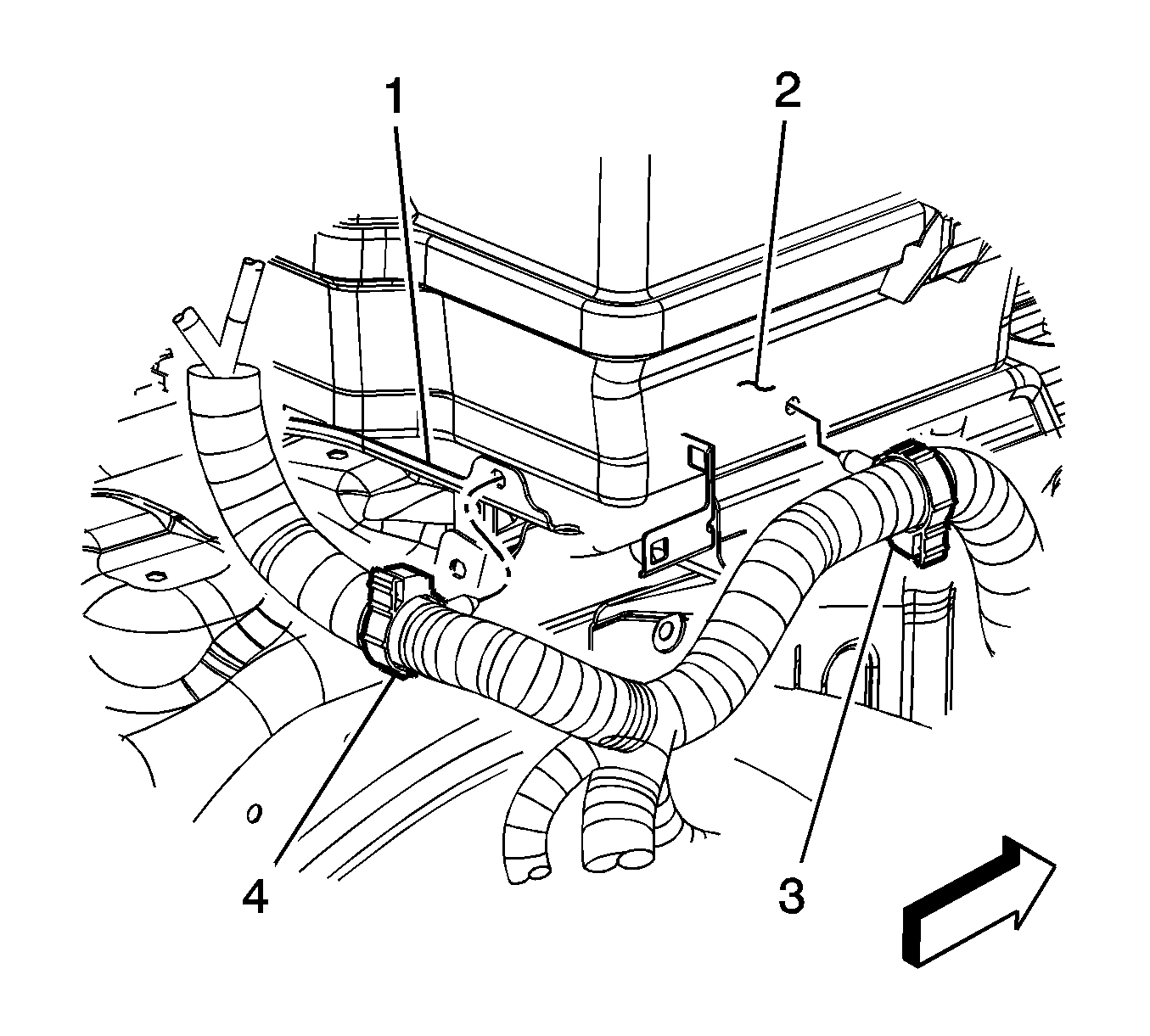 1
2
4
3