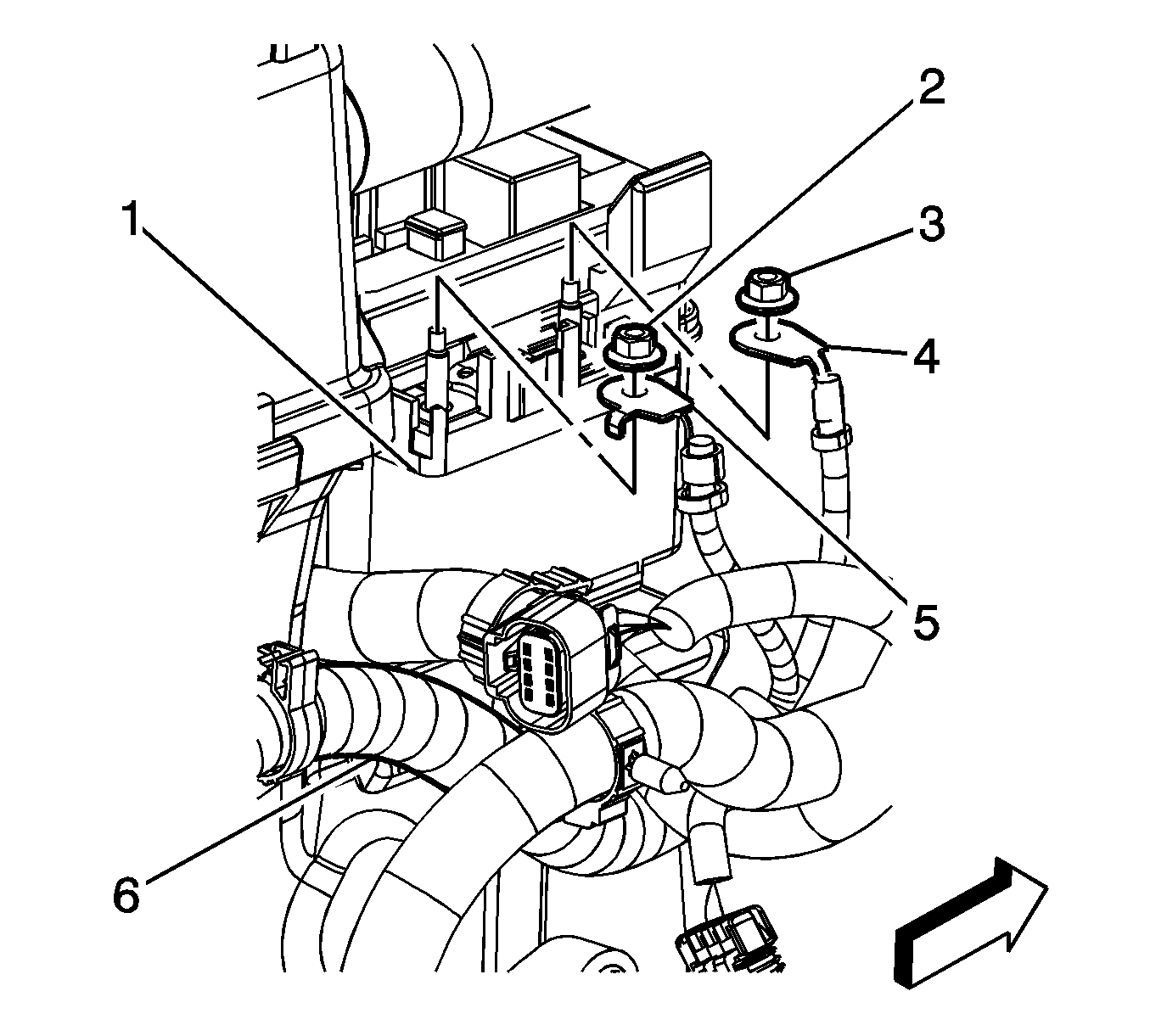 2
1
3
4
5
6